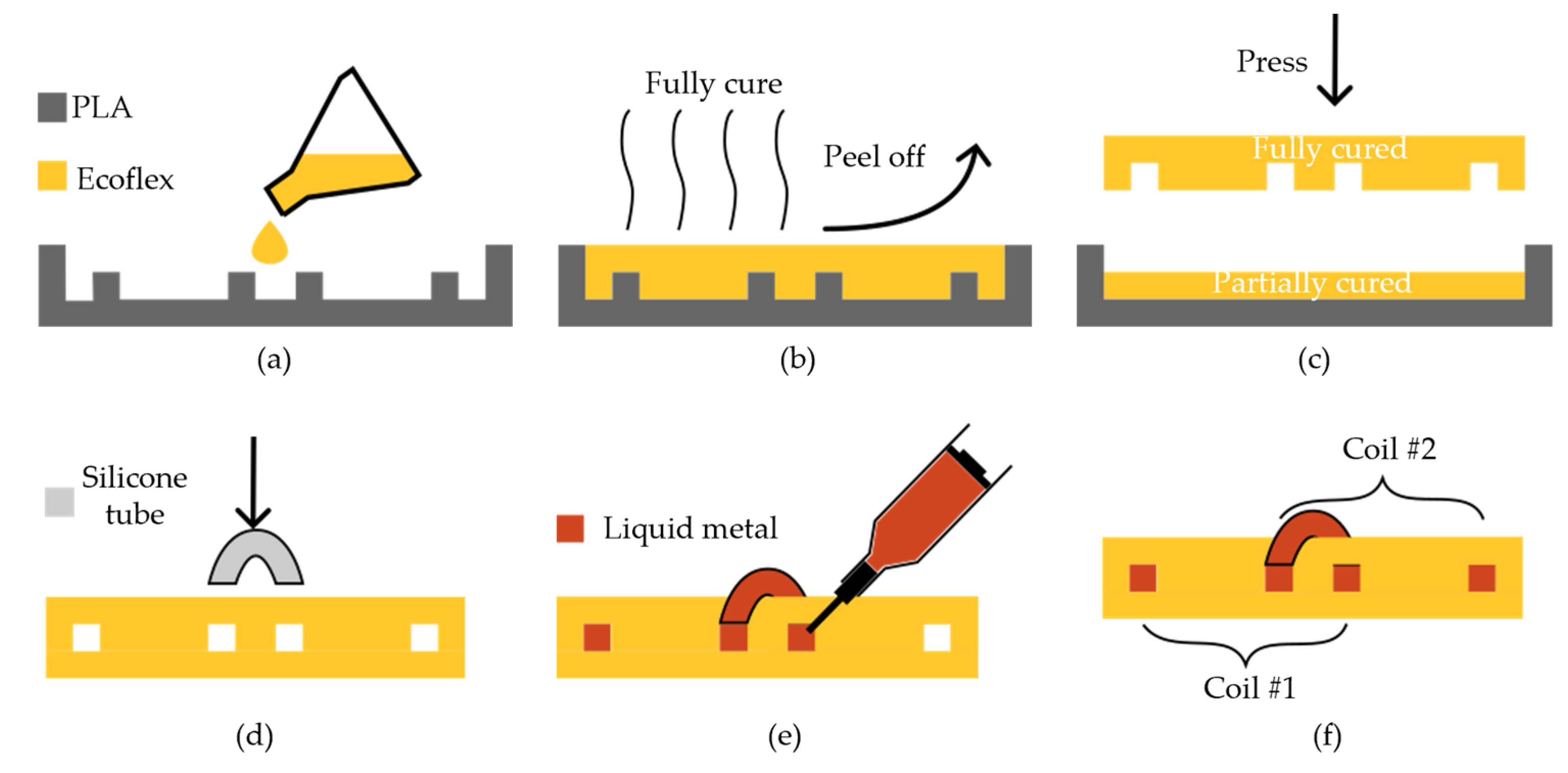 PLA

Ecoflex

(a)

Fully cure

Peel off

(b)

Press

Fully cured

Partially cured

(c)

Silicone tube

(d)

Liquid metal

(e)

Coil #2

Coil #1

(f)