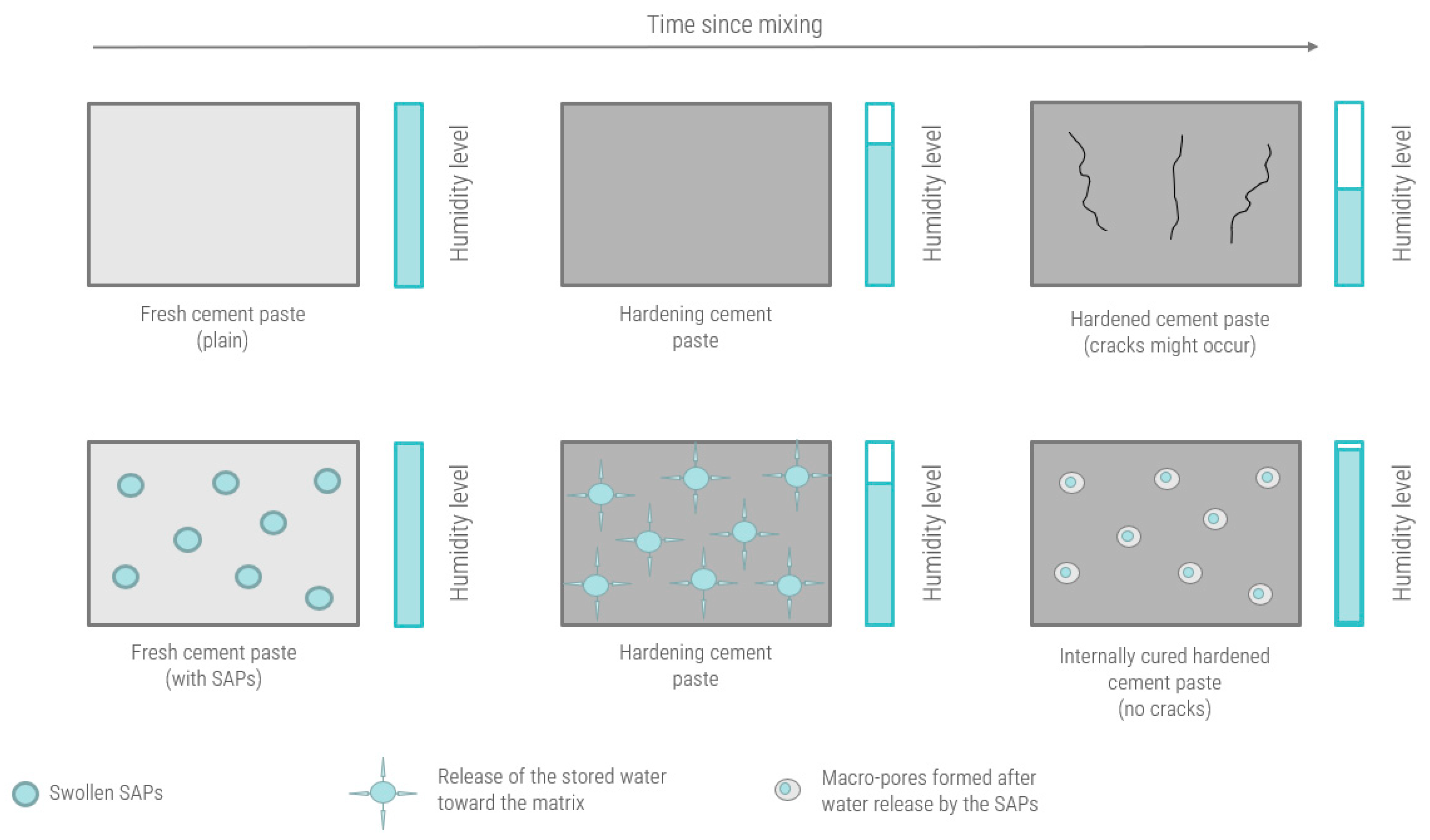 Time since mixing

Humidity level

Fresh cement paste (plain)

Humidity level

Hardening cement paste

Humidity level

Hardened cement paste (cracks might occur)

Humidity level

Fresh cement paste (with SAPs)

Humidity level

Hardening cement paste

Humidity level

Internally cured hardened cement paste (no cracks)

Swollen SAPs

Release of the stored water toward the matrix

Macro-pores formed after water release by the SAPs