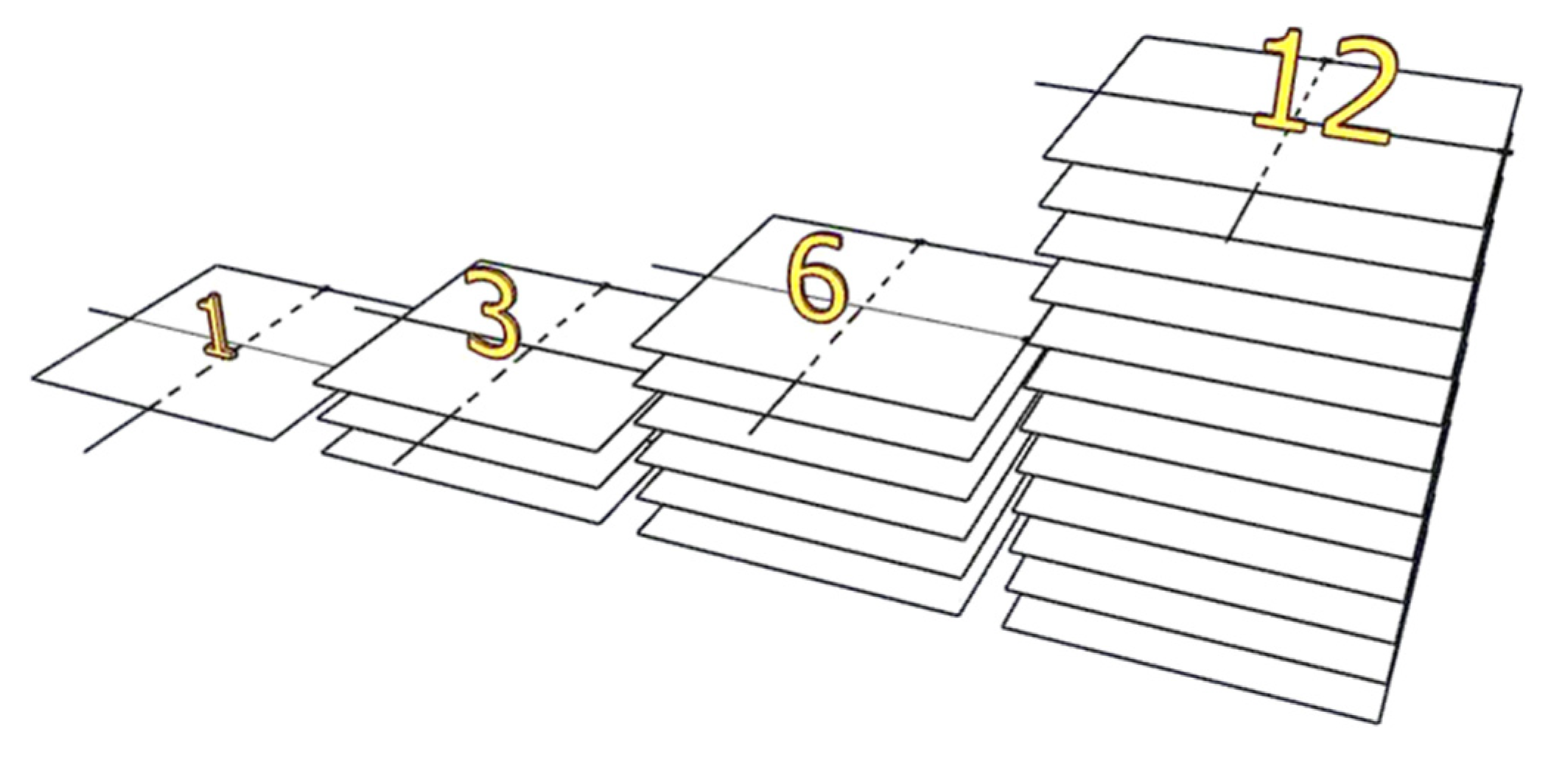 1

3

6

12