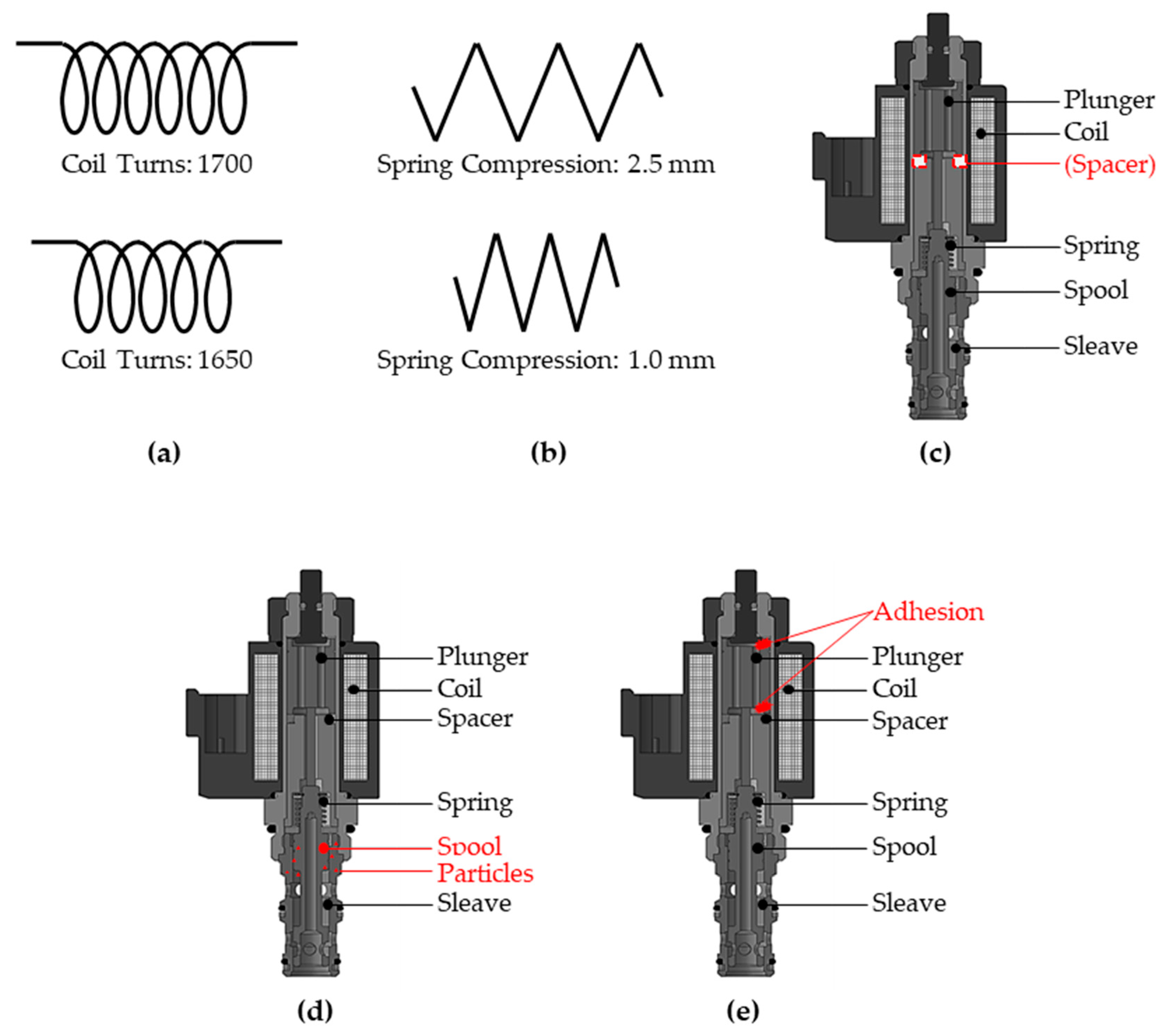 Coil Turns: 1700

Coil Turns: 1650

(a)

Spring Compression: 2.5 mm

Spring Compression: 1.0 mm

(b)

Plunger
Coil
(Spacer)
Spring
Spool
Sleave

(c)

Plunger
Coil
Spacer
Spring
Spool
Particles
Sleave

(d)

Adhesion
Plunger
Coil
Spacer
Spring
Spool
Sleave

(e)