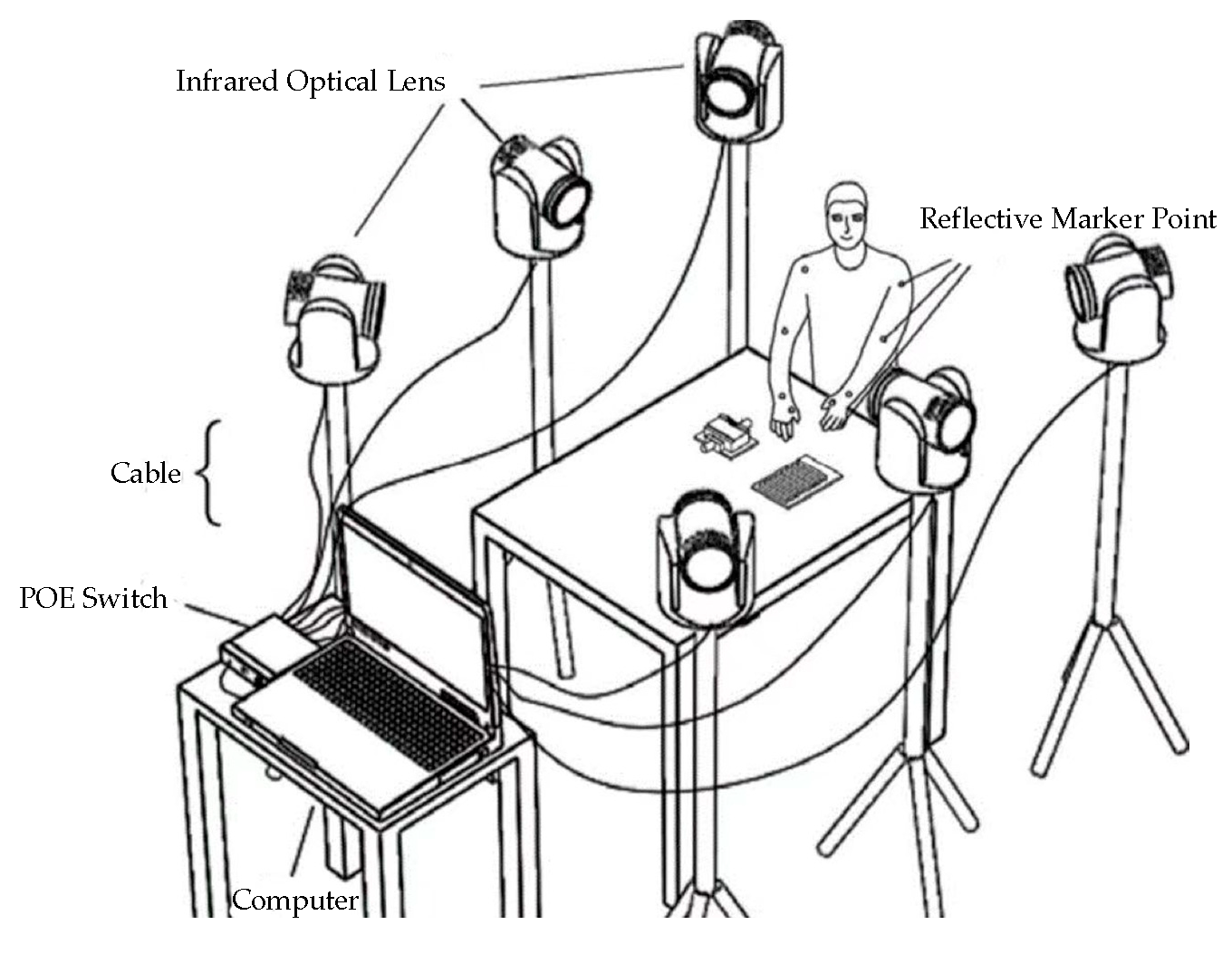 Infrared Optical Lens

Reflective Marker Point

Cable

POE Switch

Computer