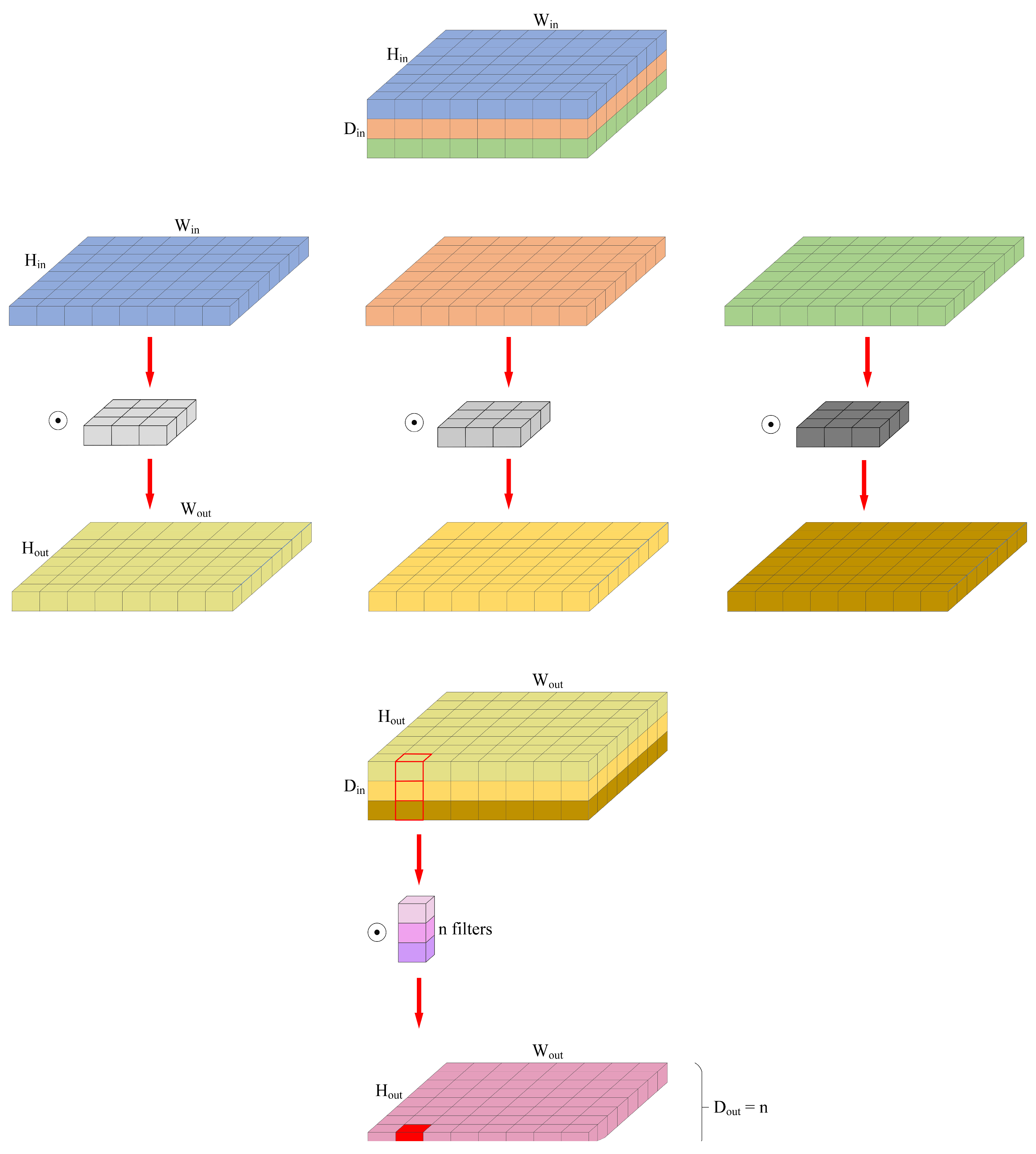 $W_{in}$
$H_{in}$
$D_{in}$

$W_{in}$
$H_{in}$

$\odot$
$\odot$
$\odot$

$W_{out}$
$H_{out}$

$W_{out}$
$H_{out}$
$D_{in}$

$\odot$
n filters

$W_{out}$
$H_{out}$
$D_{out} = n$