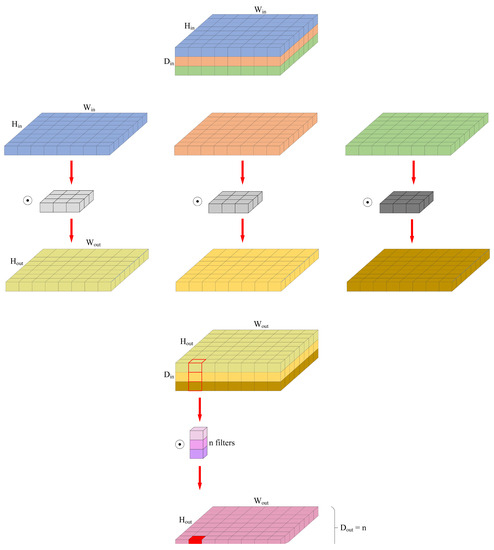 $W_{in}$
$H_{in}$
$D_{in}$

$W_{in}$
$H_{in}$

$\odot$

$\odot$

$\odot$

$W_{out}$
$H_{out}$

$W_{out}$
$H_{out}$
$D_{in}$

$\odot$ n filters

$W_{out}$
$H_{out}$
$D_{out} = n$