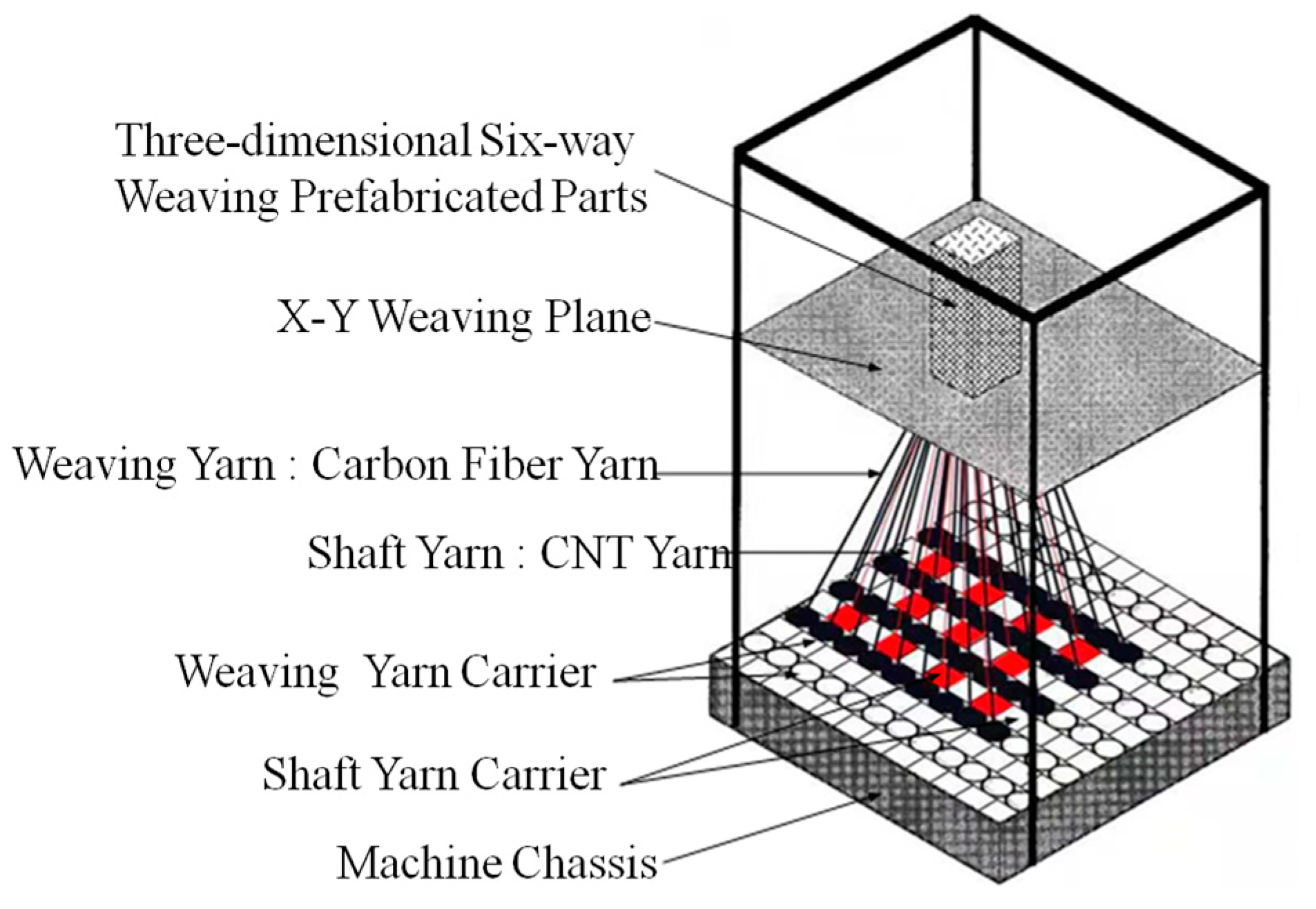 Three-dimensional Six-way Weaving Prefabricated Parts

X-Y Weaving Plane

Weaving Yarn : Carbon Fiber Yarn

Shaft Yarn : CNT Yarn

Weaving Yarn Carrier

Shaft Yarn Carrier

Machine Chassis