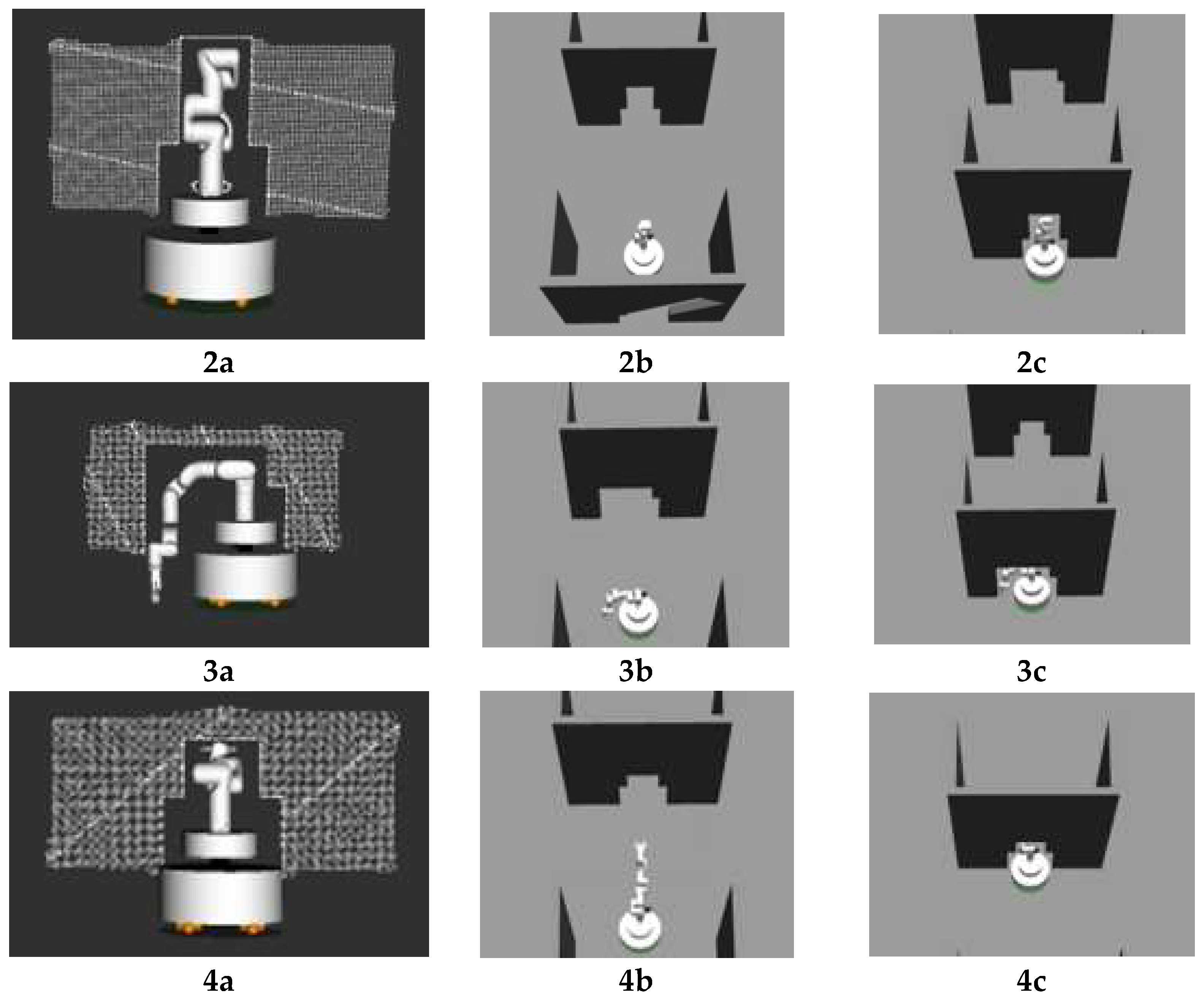 2a

2b

2c

3a

3b

3c

4a

4b

4c