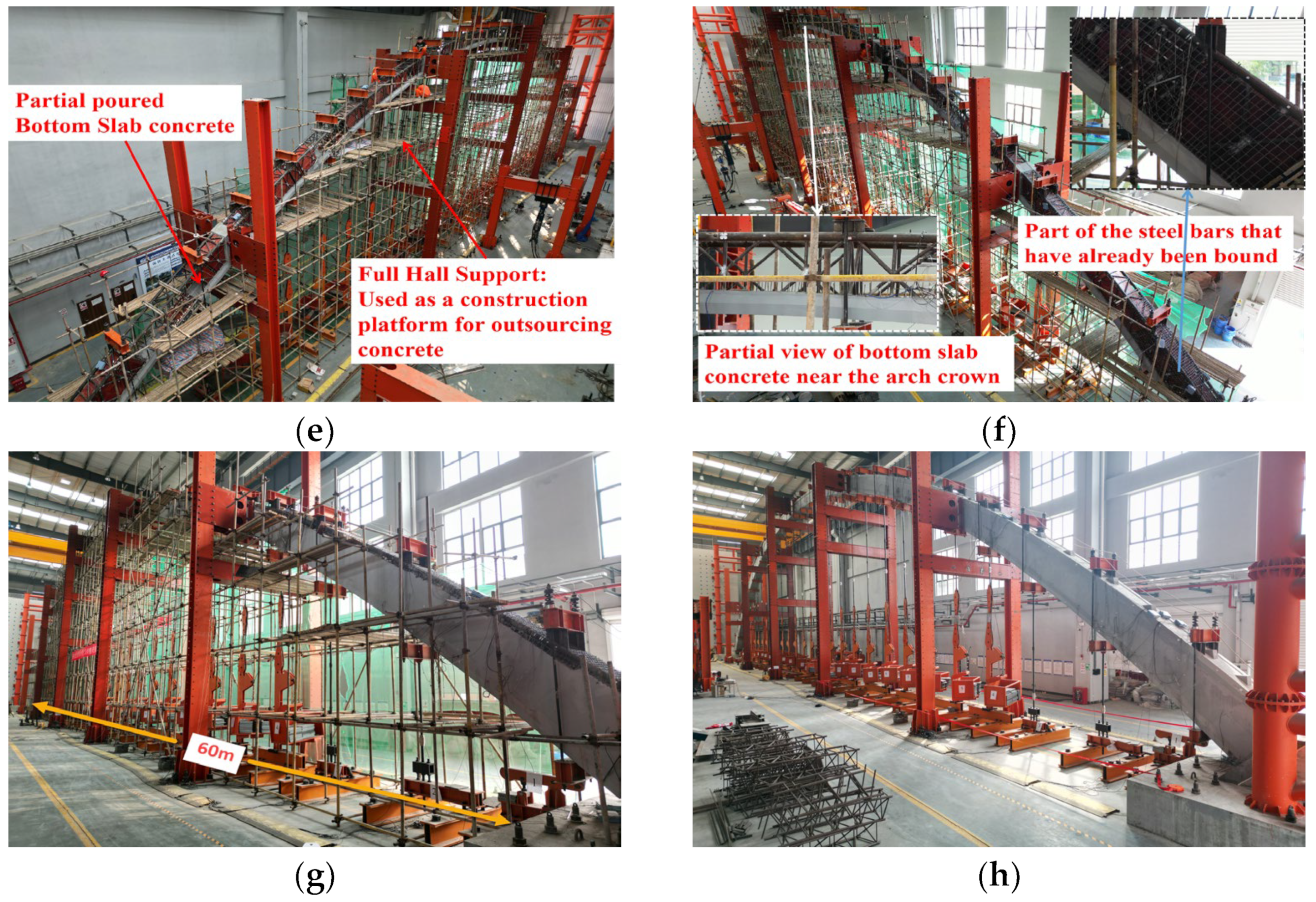 Partial poured Bottom Slab concrete

Full Hall Support: Used as a construction platform for outsourcing concrete

(e)

Part of the steel bars that have already been bound

Partial view of bottom slab concrete near the arch crown

(f)

60m

(g)

(h)