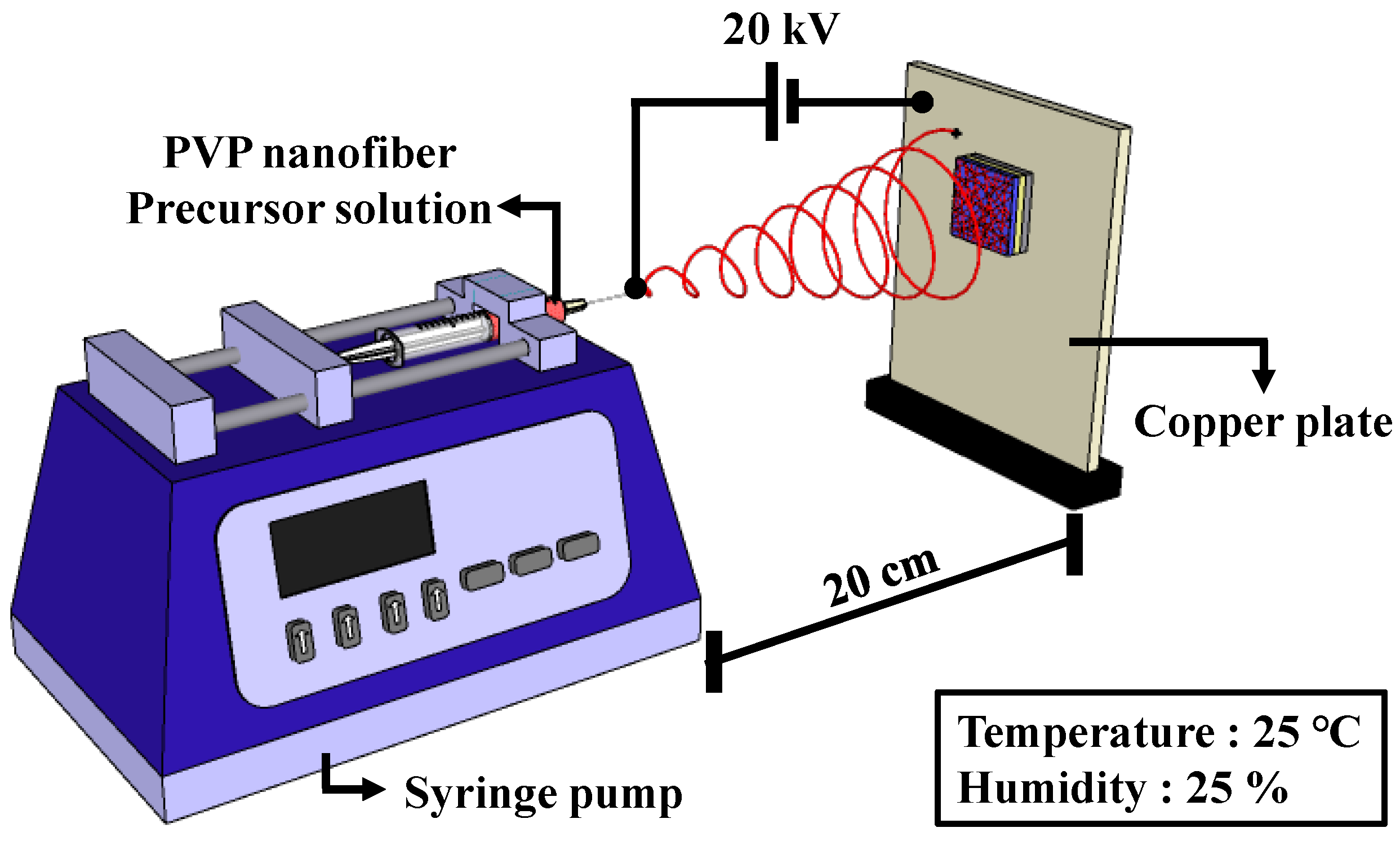 20 kV

PVP nanofiber
Precursor solution

Copper plate

20 cm

Syringe pump

Temperature : 25 °C
Humidity : 25 %