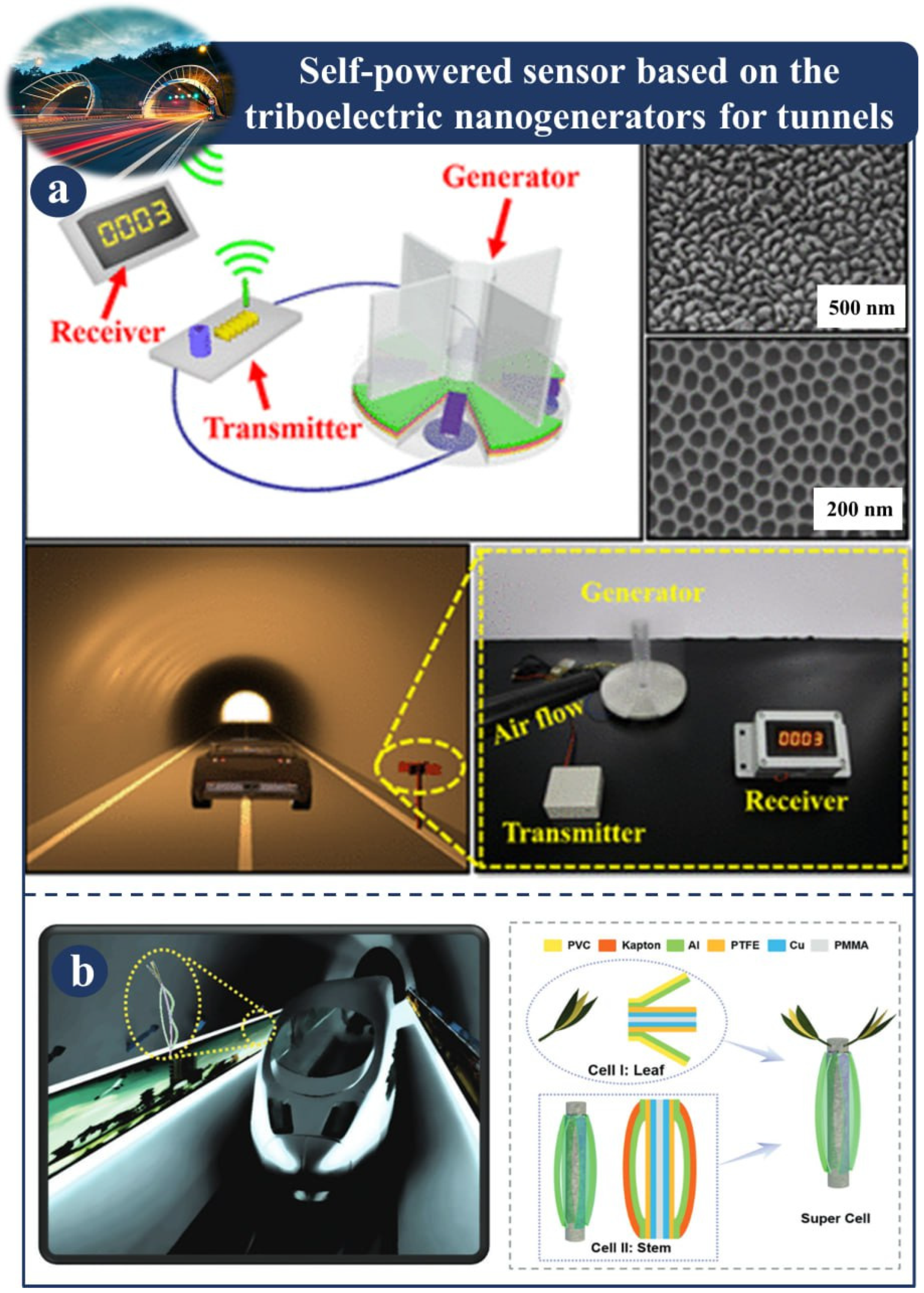 Self-powered sensor based on the triboelectric nanogenerators for tunnels

a

0003

Generator

Receiver

Transmitter

500 nm

200 nm

Generator

Air flow

0003

Receiver

Transmitter

b

PVC Kapton Al PTFE Cu PMMA

Cell I: Leaf

Cell II: Stem

Super Cell