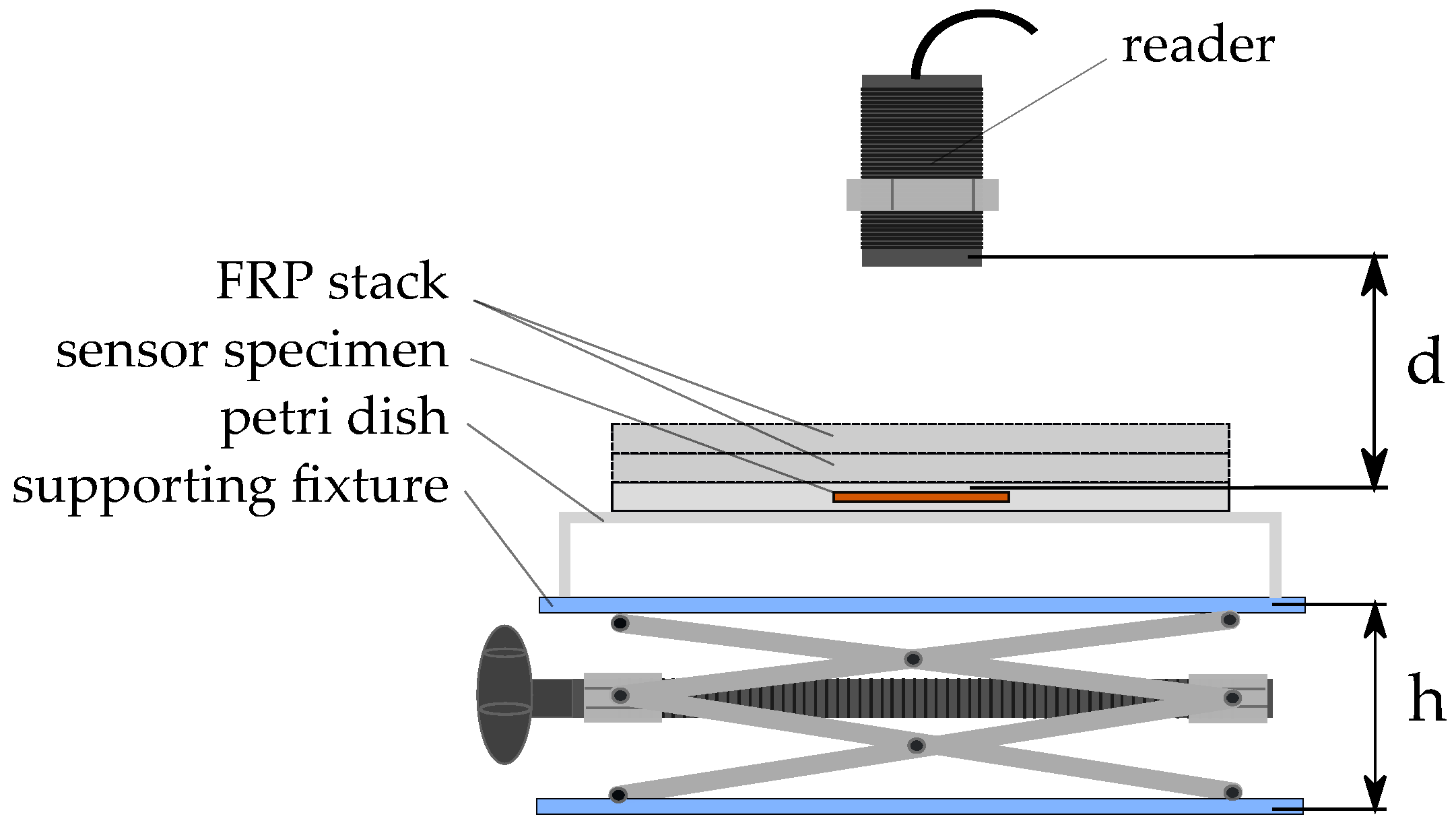 reader

FRP stack
sensor specimen
petri dish
supporting fixture

d

h