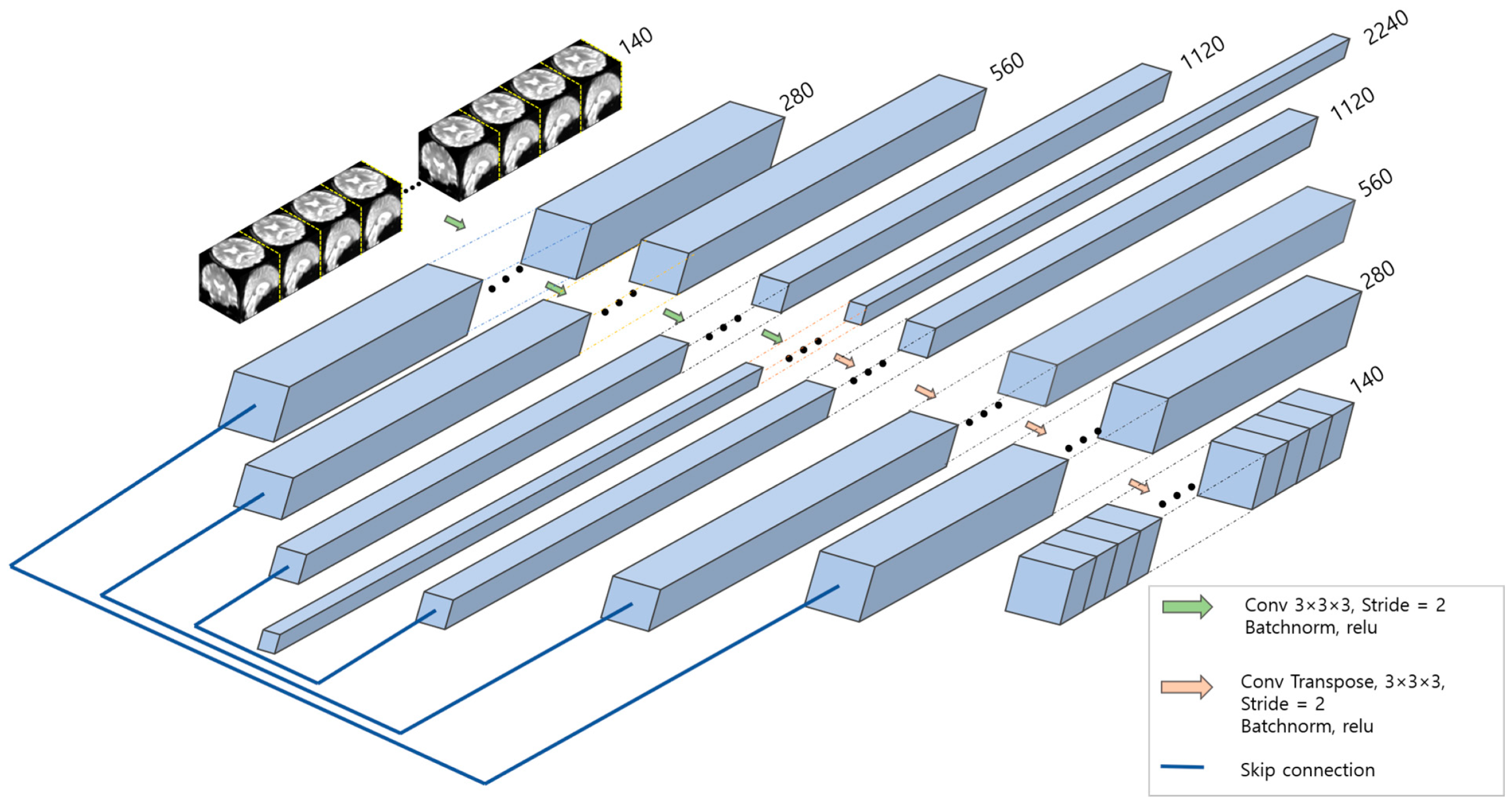 140

280

560

1120

2240

1120

560

280

140

Conv 3×3×3, Stride = 2
Batchnorm, relu

Conv Transpose, 3×3×3,
Stride = 2
Batchnorm, relu

Skip connection