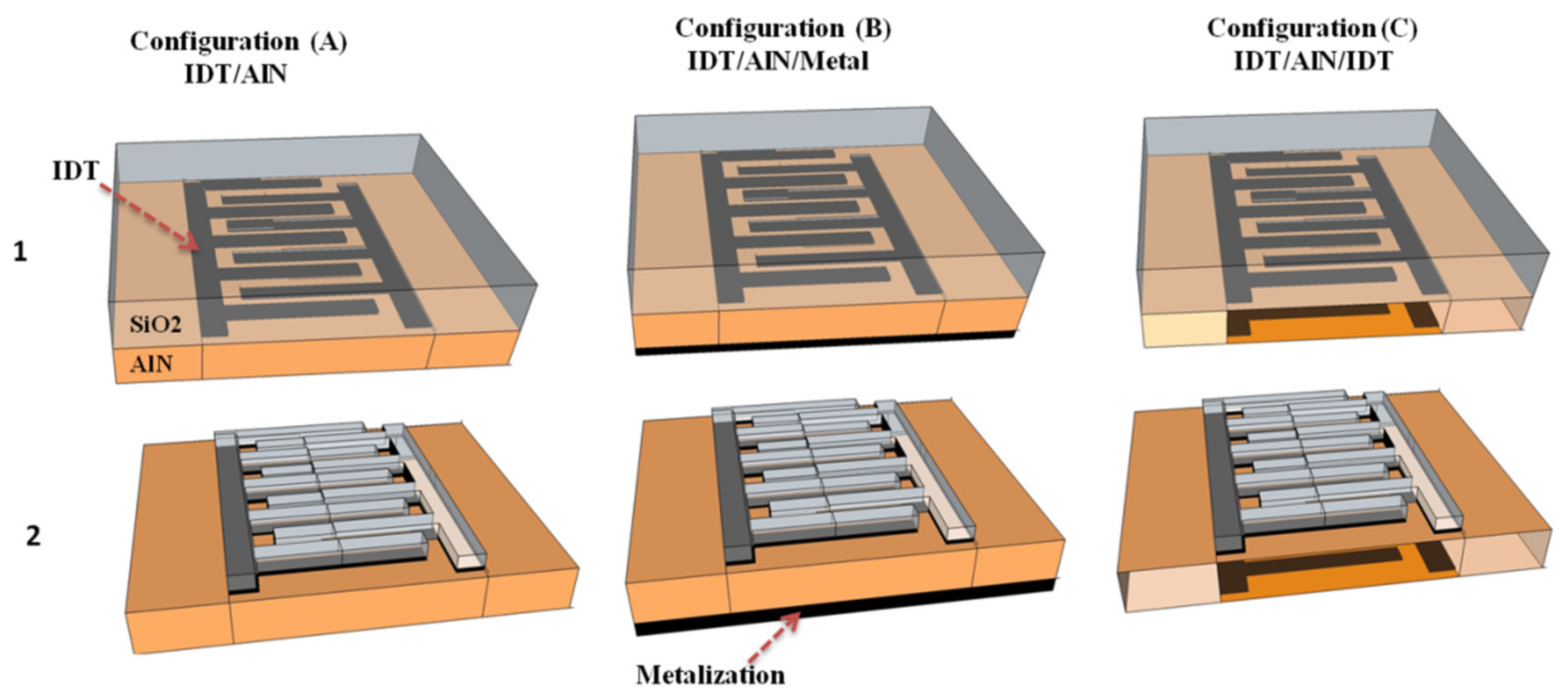 Configuration (A)
IDT/AlN

Configuration (B)
IDT/AlN/Metal

Configuration (C)
IDT/AlN/IDT

IDT

1

SiO2

AlN

2

Metalization