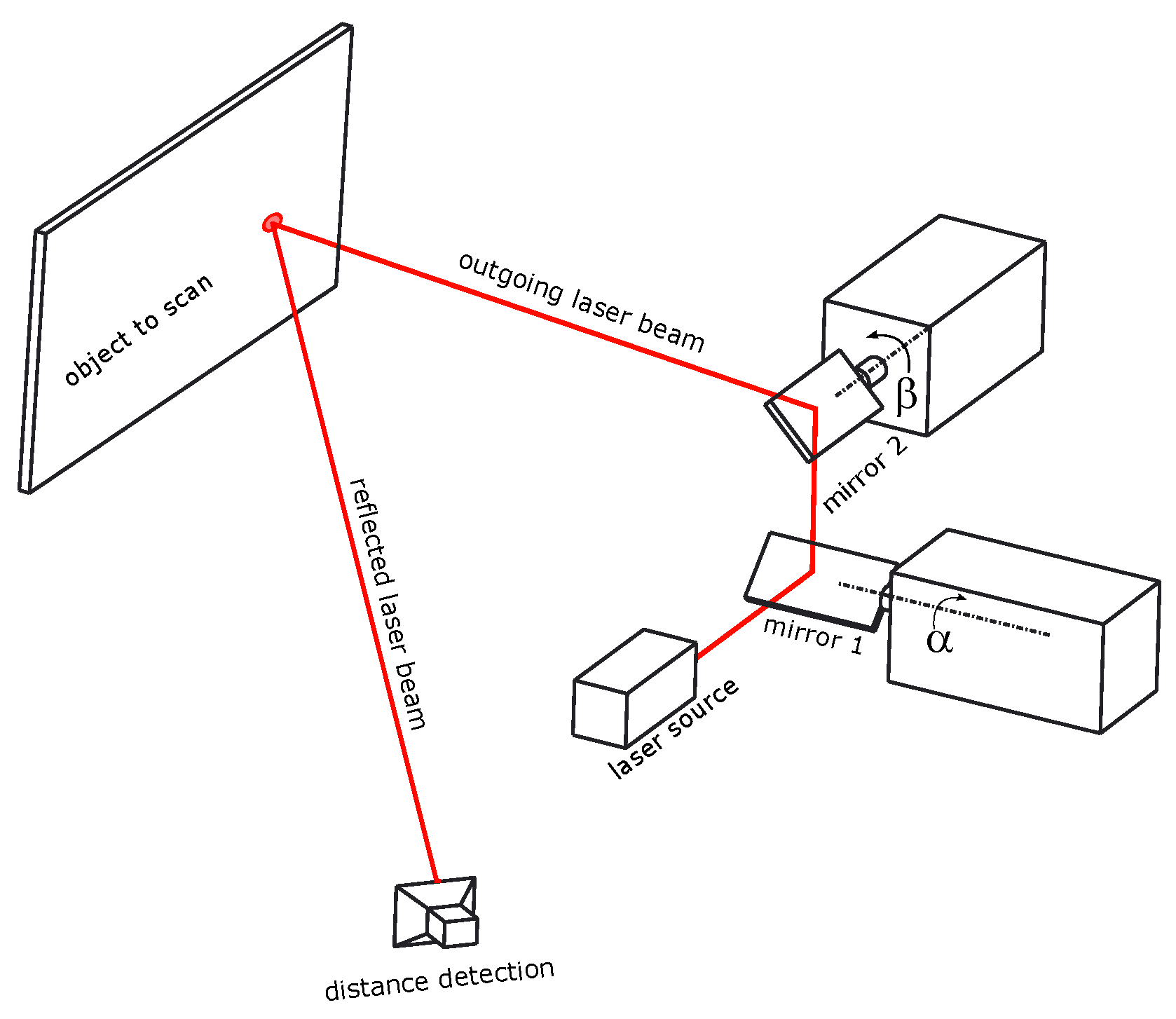 object to scan

outgoing laser beam

$\beta$

mirror 2

reflected laser beam

mirror 1

$\alpha$

laser source

distance detection