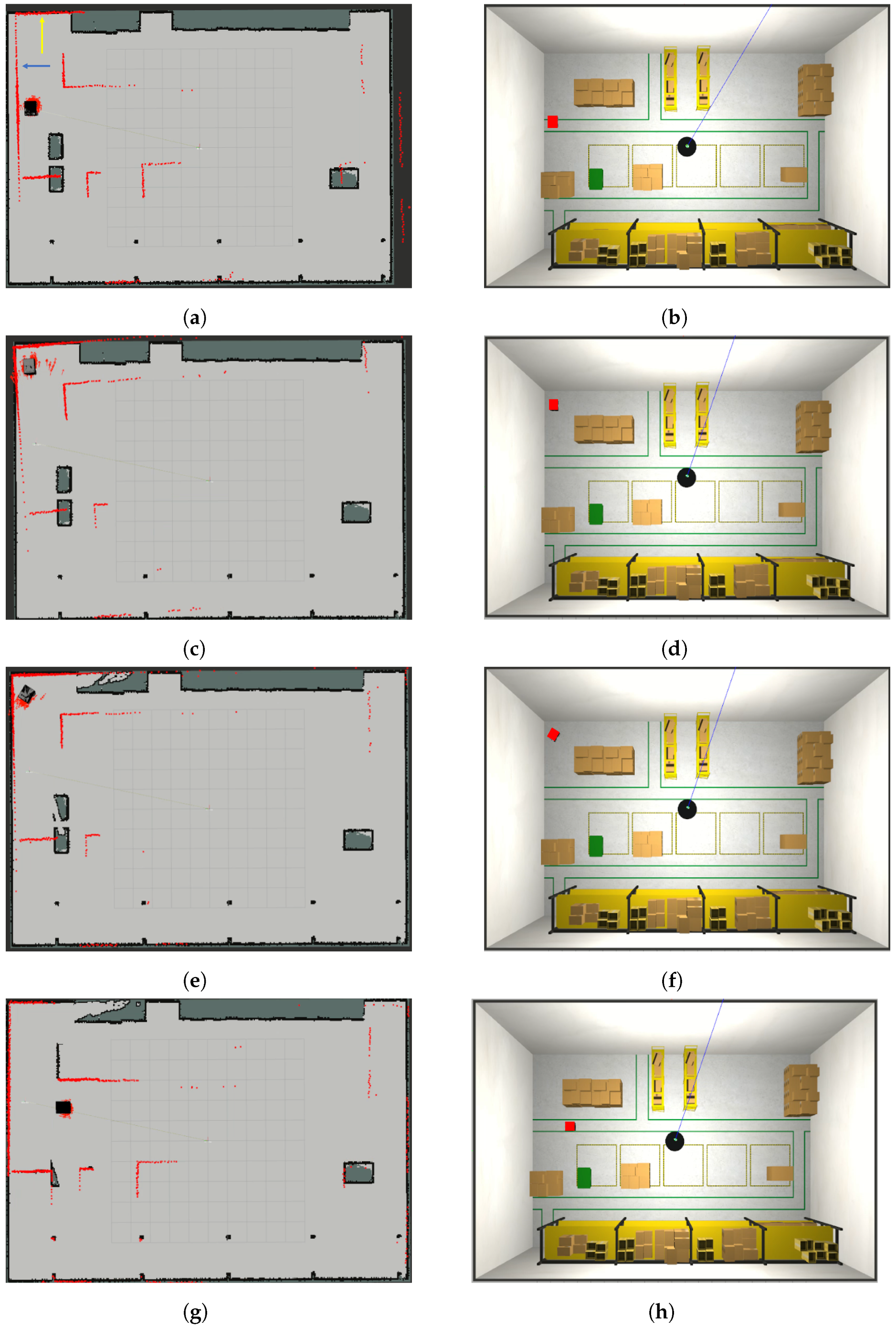 (a)

(b)

(c)

(d)

(e)

(f)

(g)

(h)