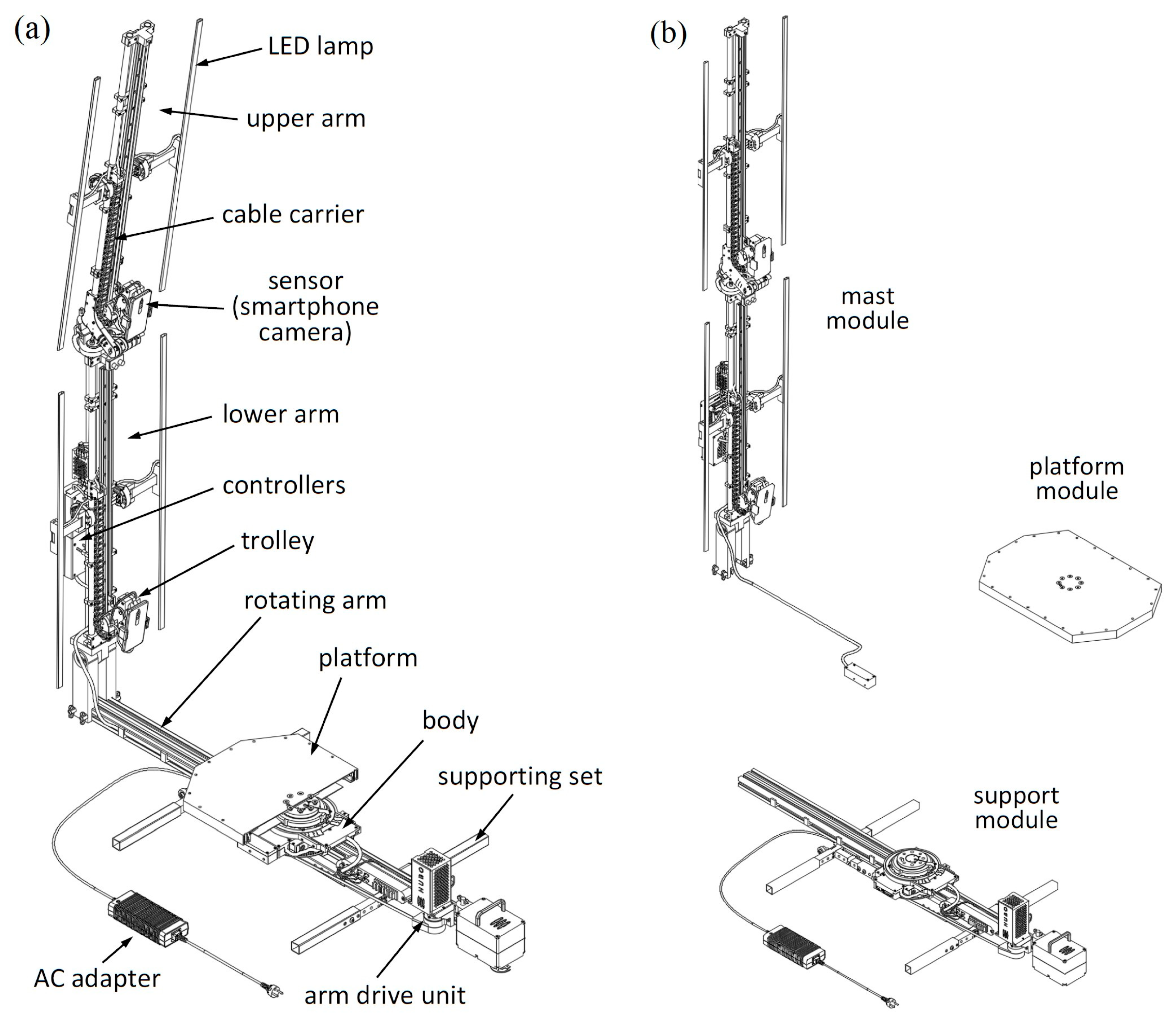 (a)

LED lamp

upper arm

cable carrier

sensor
(smartphone camera)

lower arm

controllers

trolley

rotating arm

platform

body

supporting set

AC adapter

arm drive unit

(b)

mast module

platform module

support module