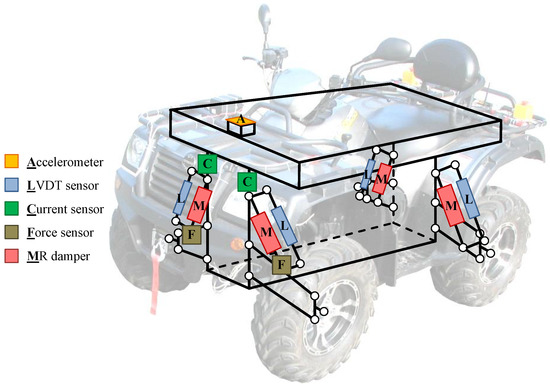 Accelerometer
LVDT sensor
Current sensor
Force sensor
MR damper

A
C
C
L
M
F
M
L
F
L
M
M
L