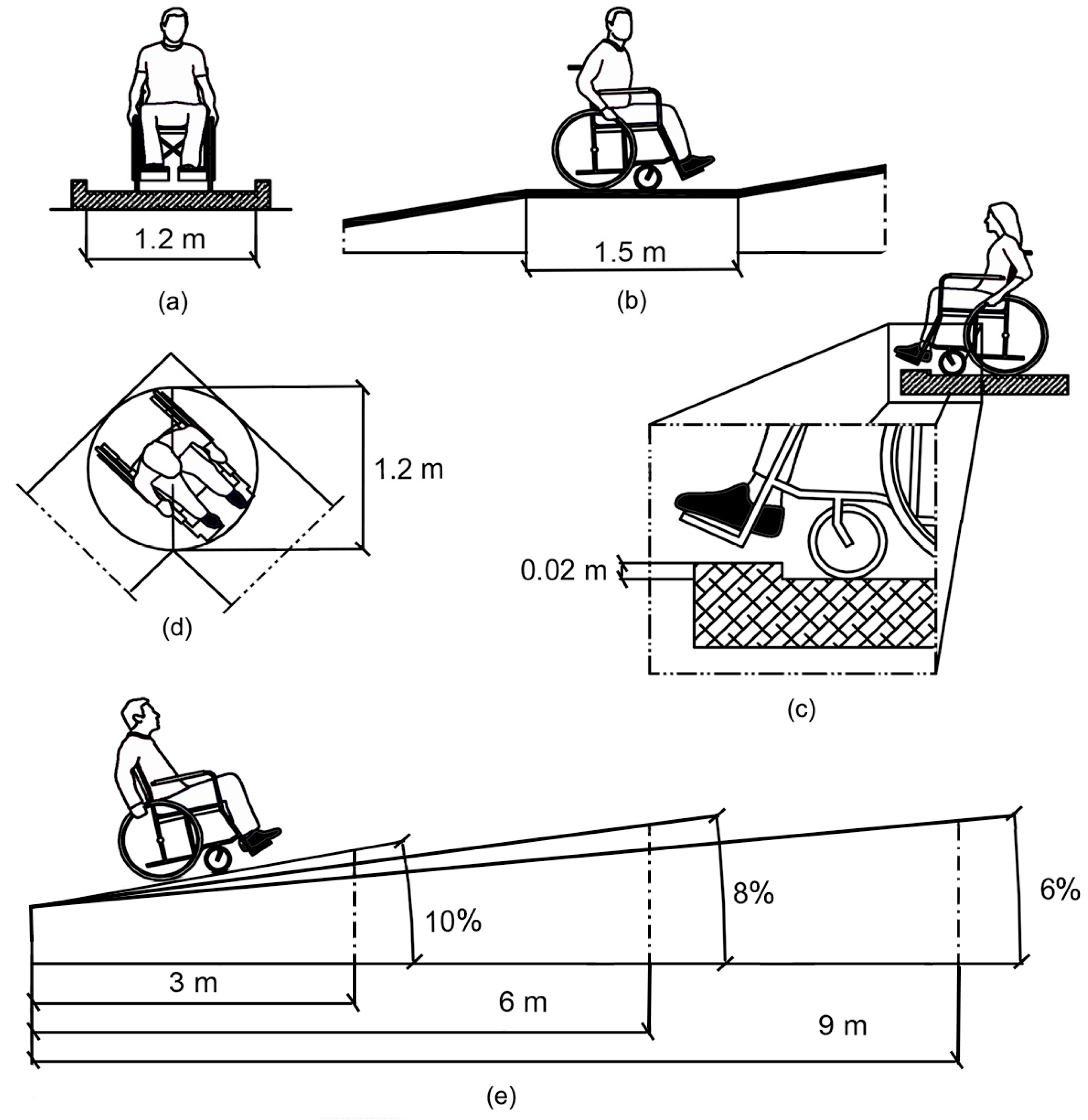 1.2 m

(a)

1.5 m

(b)

1.2 m

(d)

0.02 m

(c)

10%

8%

6%

3 m

6 m

9 m

(e)