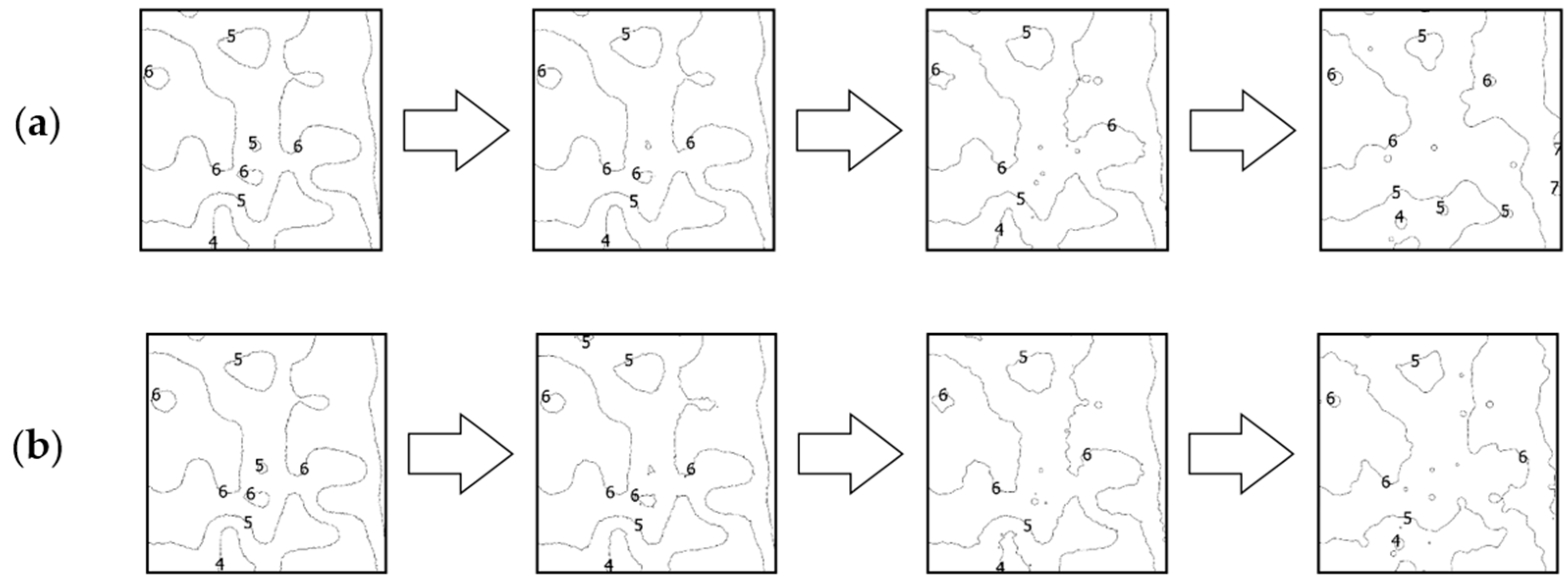 (a)

5
6
5
6
6
6
5
4

5
6
6
6
6
5
4

5
6
6
6
5
4

5
6
6
6
7
7
5
4
5
5

(b)

5
6
5
6
6
6
5
4

5
5
6
6
6
6
5
4

5
6
6
6
5
4

5
6
6
6
5
4