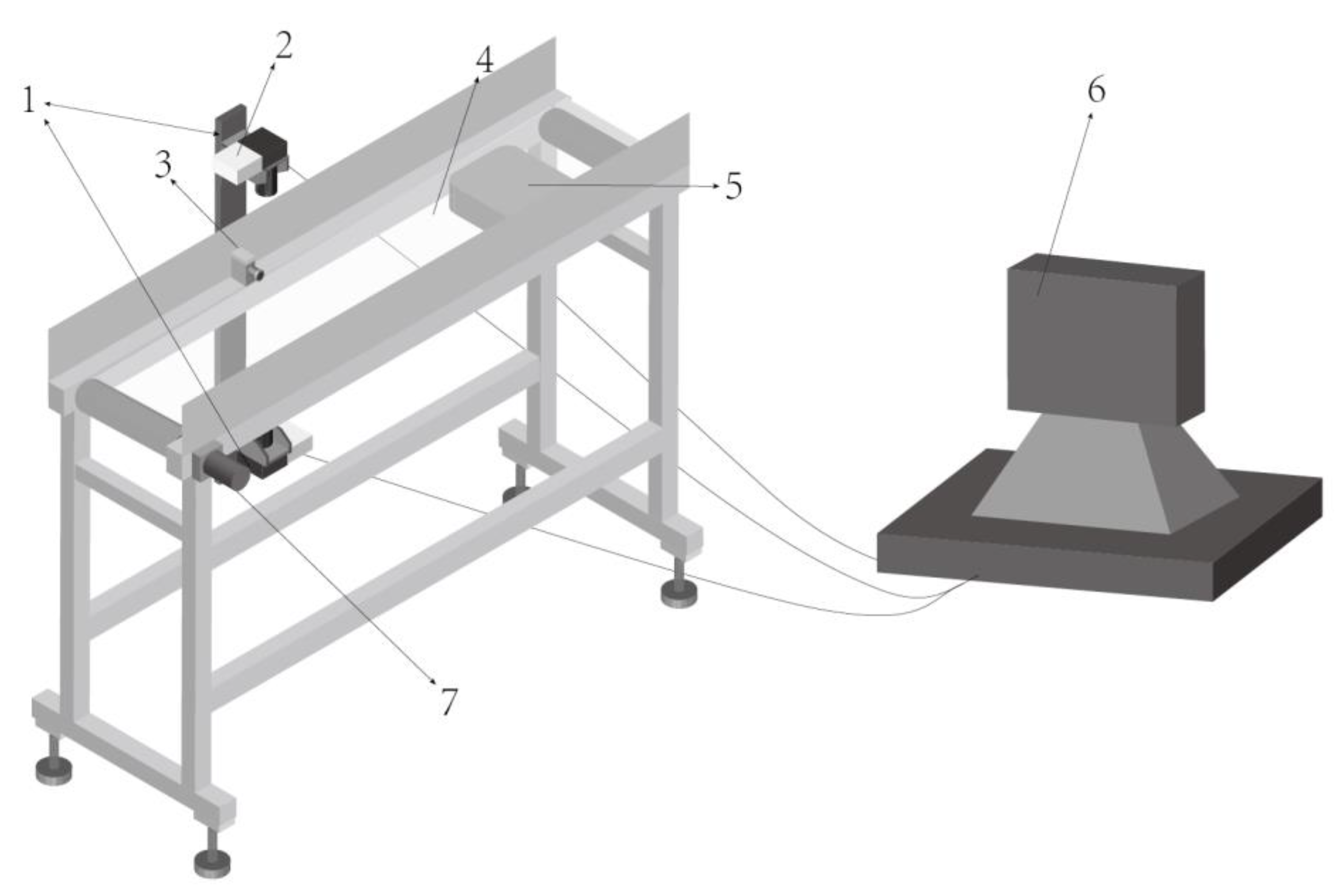 1
2
3
4
5
6
7