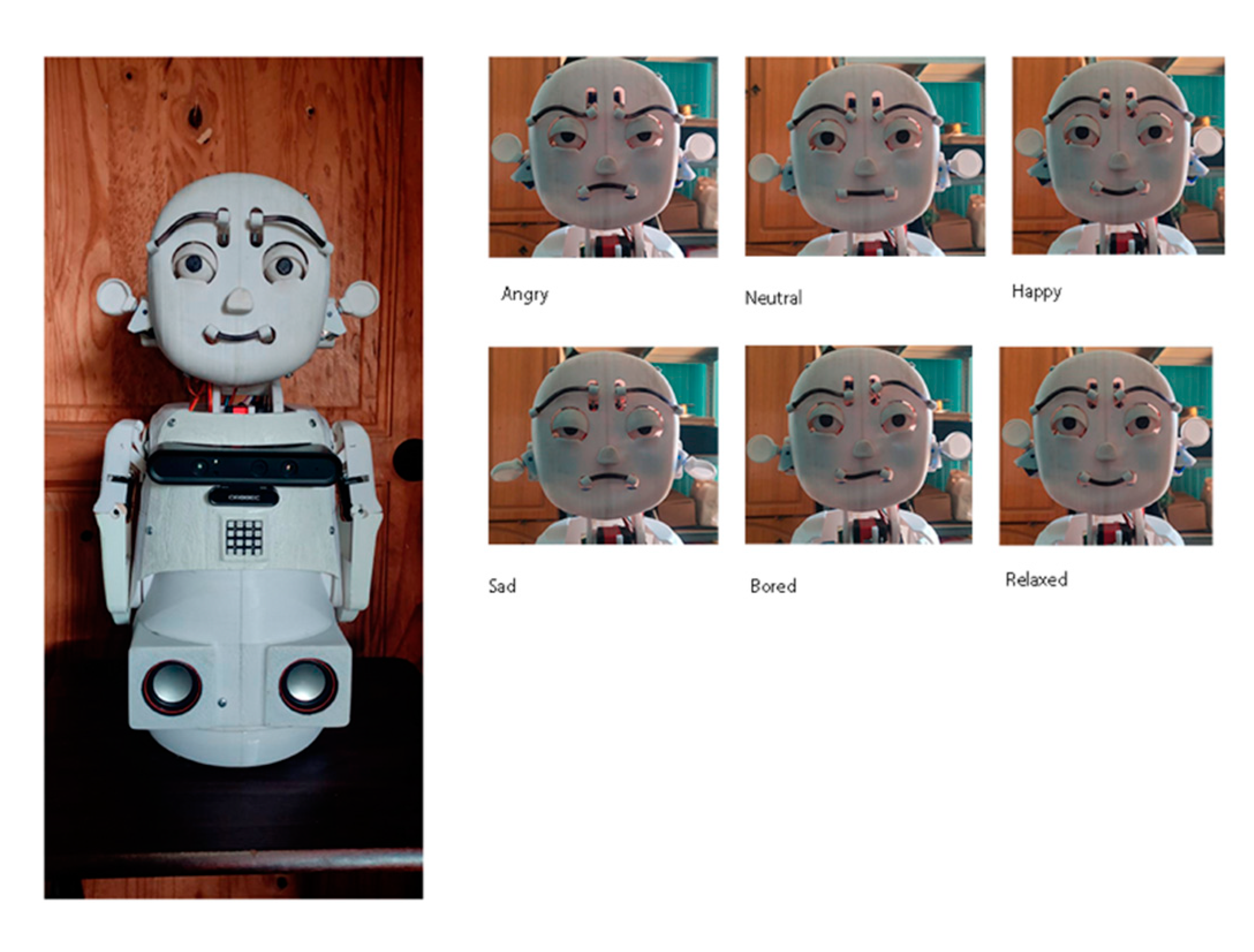 Angry

Neutral

Happy

Sad

Bored

Relaxed