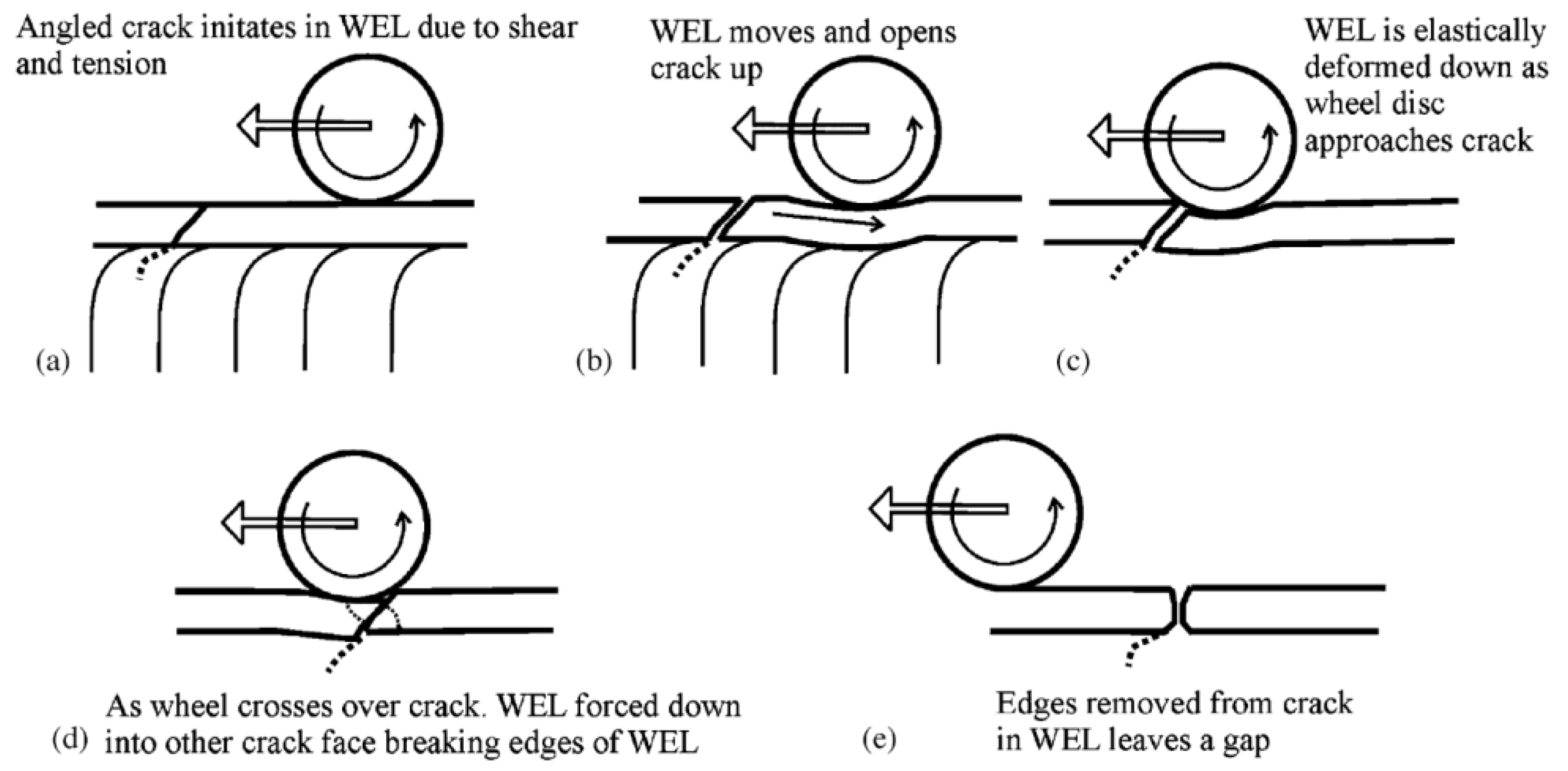 Angled crack initates in WEL due to shear and tension

(a)

WEL moves and opens crack up

(b)

WEL is elastically deformed down as wheel disc approaches crack

(c)

(d) As wheel crosses over crack. WEL forced down into other crack face breaking edges of WEL

(e) Edges removed from crack in WEL leaves a gap