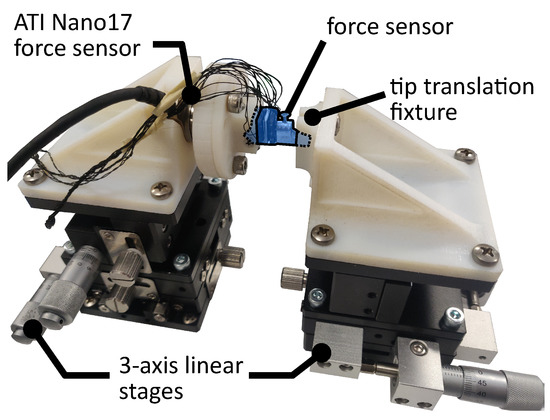 ATI Nano17 force sensor

force sensor

tip translation fixture

3-axis linear stages

0
45
40