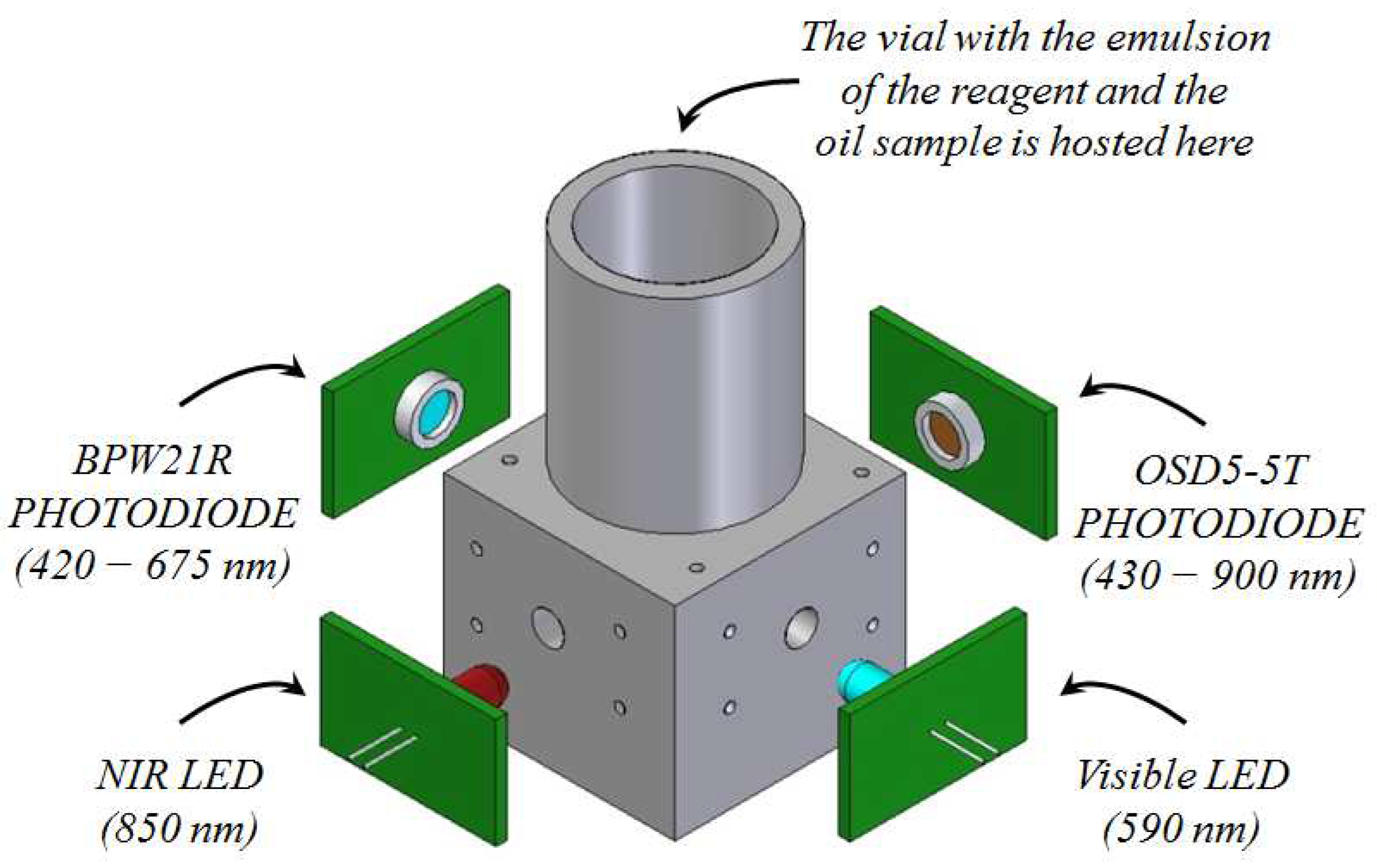 The vial with the emulsion of the reagent and the oil sample is hosted here

BPW21R PHOTODIODE (420 − 675 nm)

OSD5-5T PHOTODIODE (430 − 900 nm)

NIR LED (850 nm)

Visible LED (590 nm)