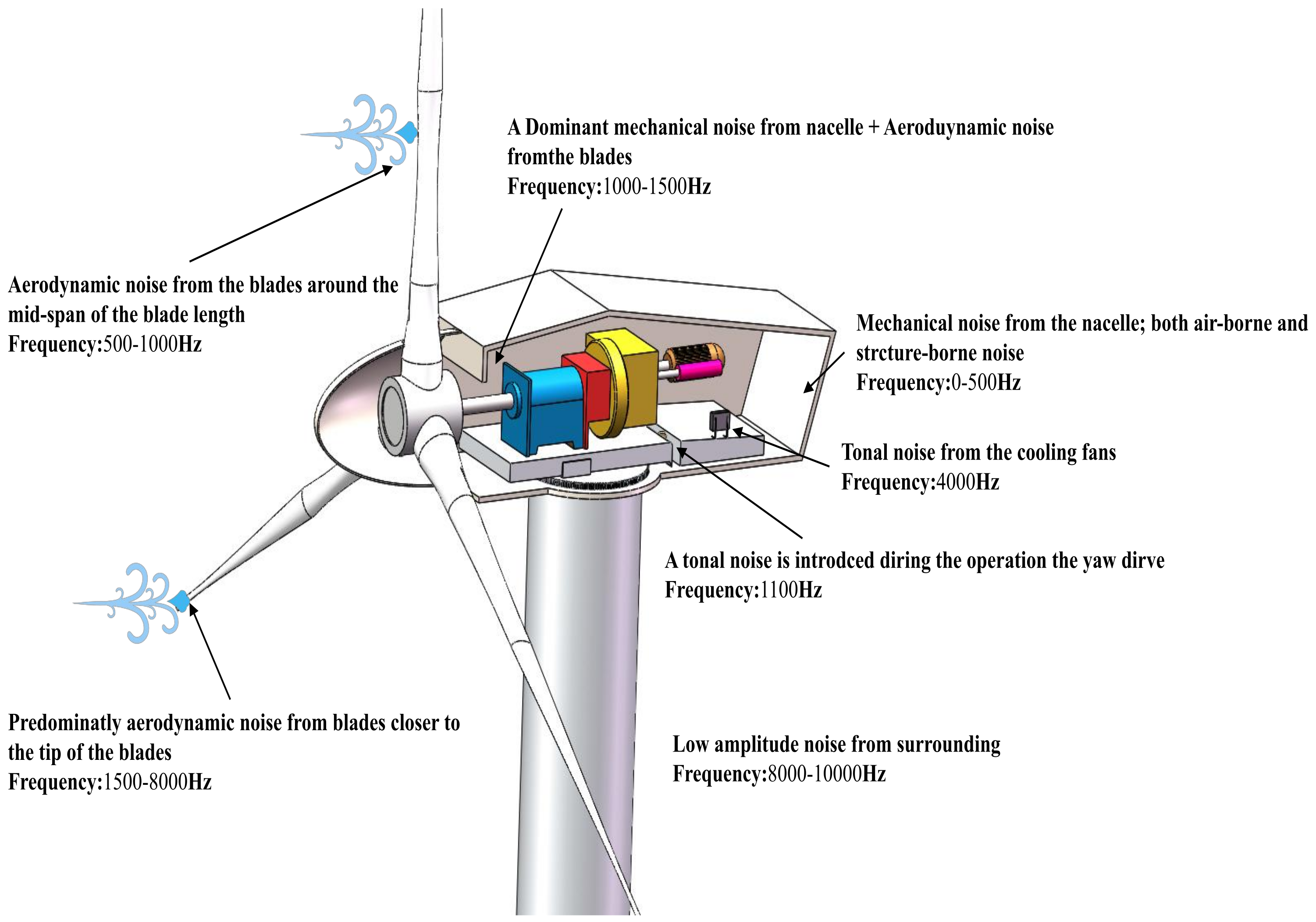 A Dominant mechanical noise from nacelle + Aeroduynamic noise fromthe blades
Frequency:1000-1500Hz

Aerodynamic noise from the blades around the mid-span of the blade length
Frequency:500-1000Hz

Mechanical noise from the nacelle; both air-borne and strcture-borne noise
Frequency:0-500Hz

Tonal noise from the cooling fans
Frequency:4000Hz

A tonal noise is introdced diring the operation the yaw dirve
Frequency:1100Hz

Predominatly aerodynamic noise from blades closer to the tip of the blades
Frequency:1500-8000Hz

Low amplitude noise from surrounding
Frequency:8000-10000Hz