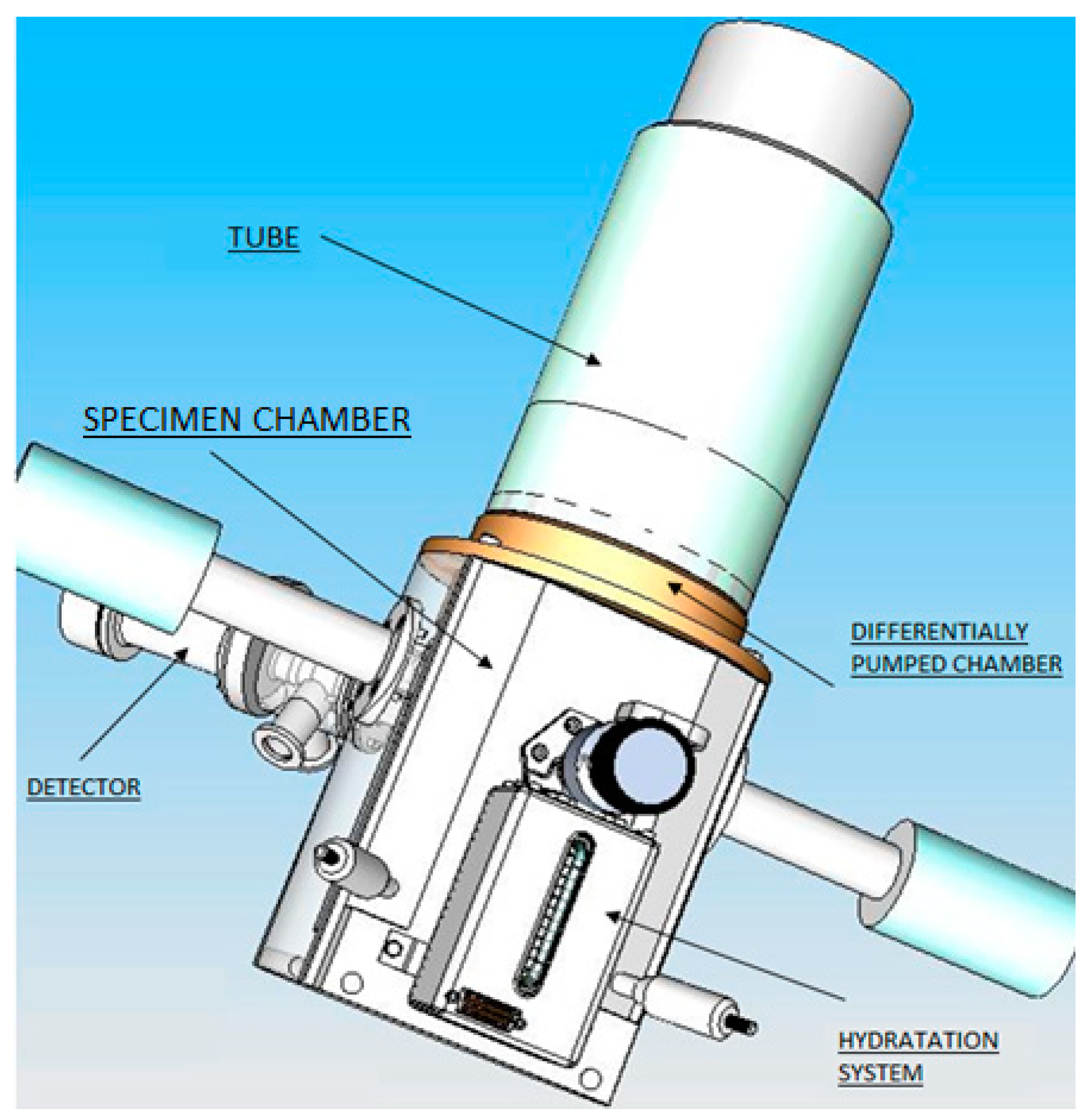 TUBE

SPECIMEN CHAMBER

DIFFERENTIALLY PUMPED CHAMBER

DETECTOR

HYDRATATION SYSTEM