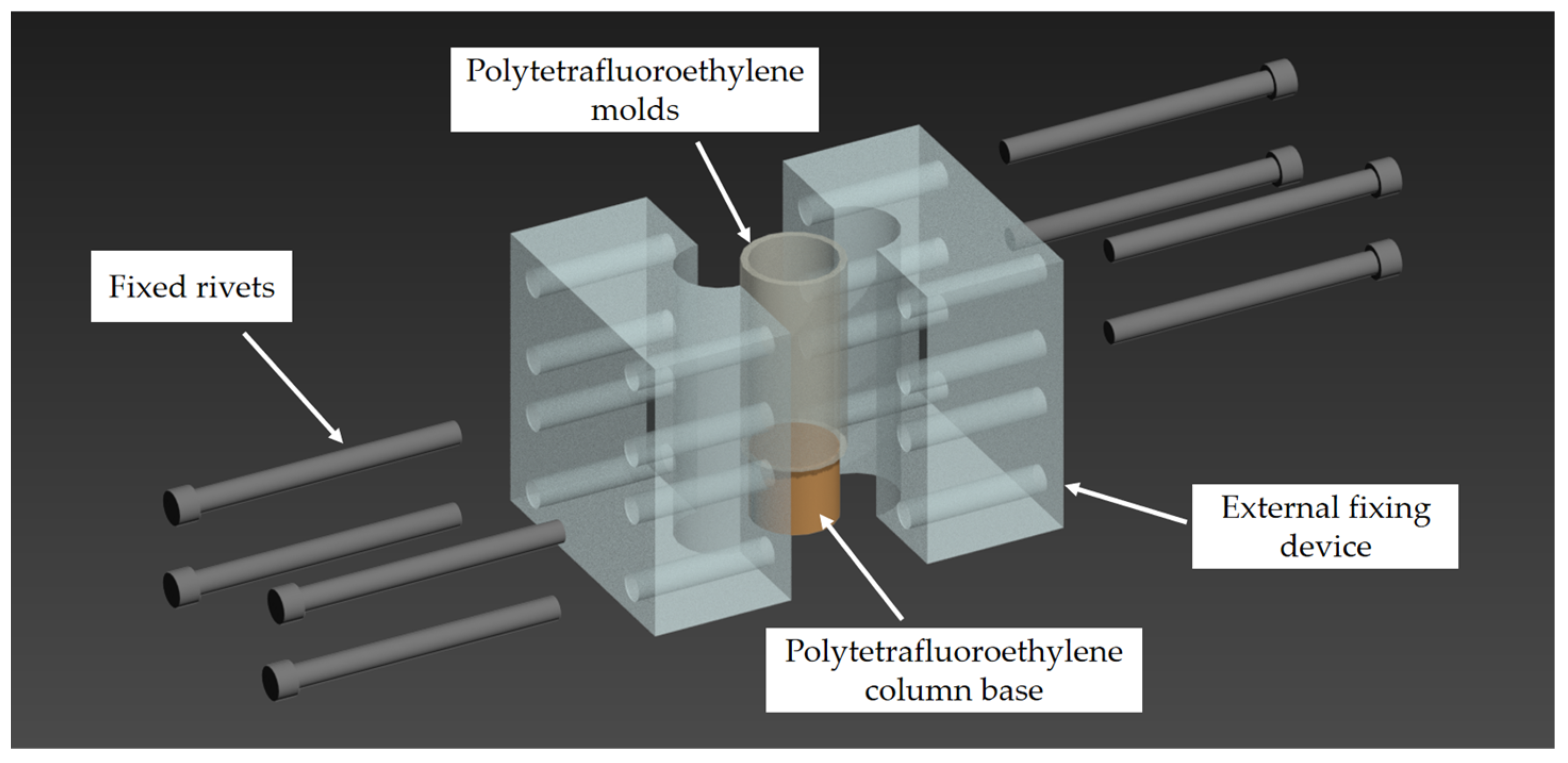 Polytetrafluoroethylene molds

Fixed rivets

External fixing device

Polytetrafluoroethylene column base