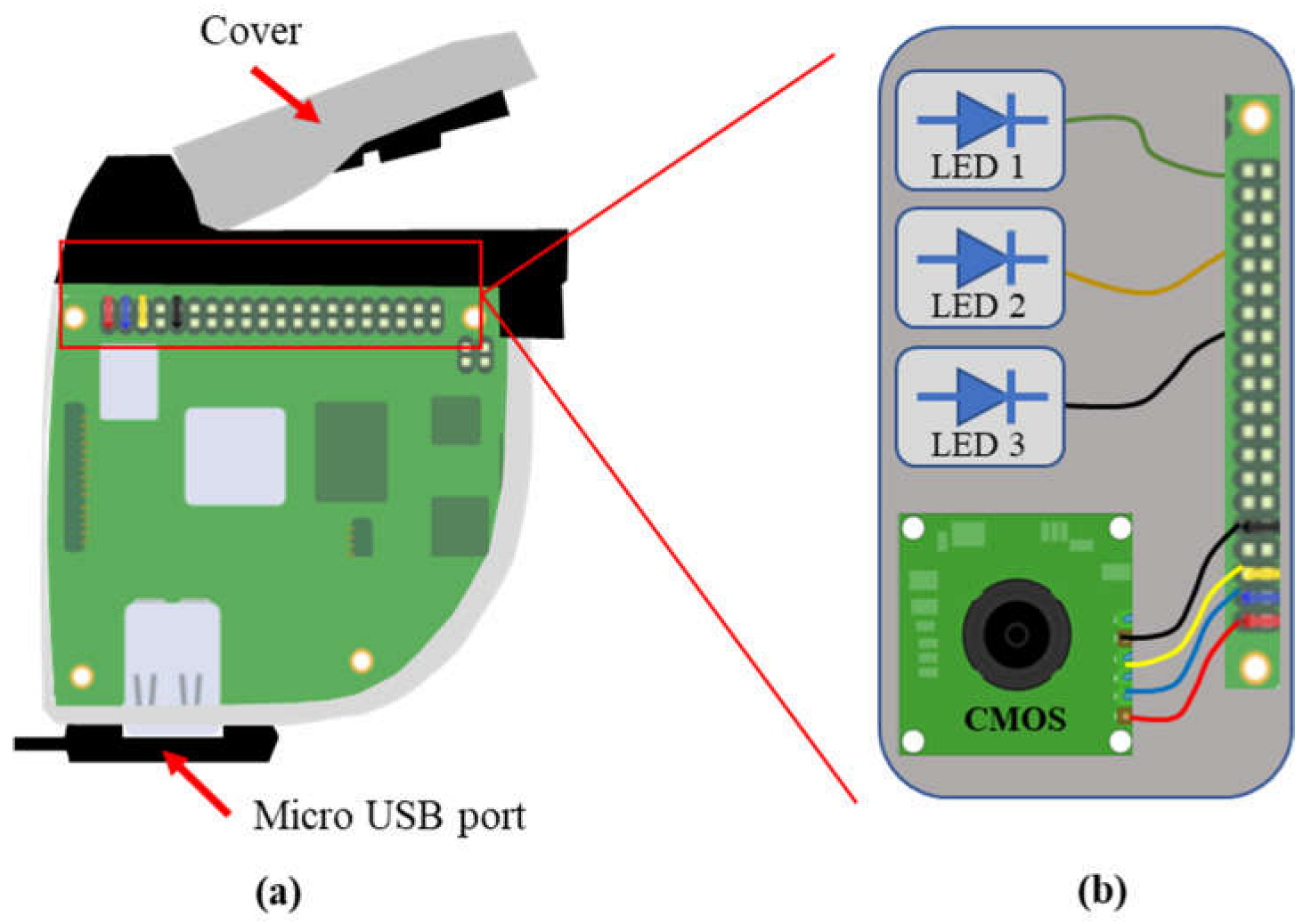 Cover

Micro USB port

(a)

LED 1

LED 2

LED 3

CMOS

(b)