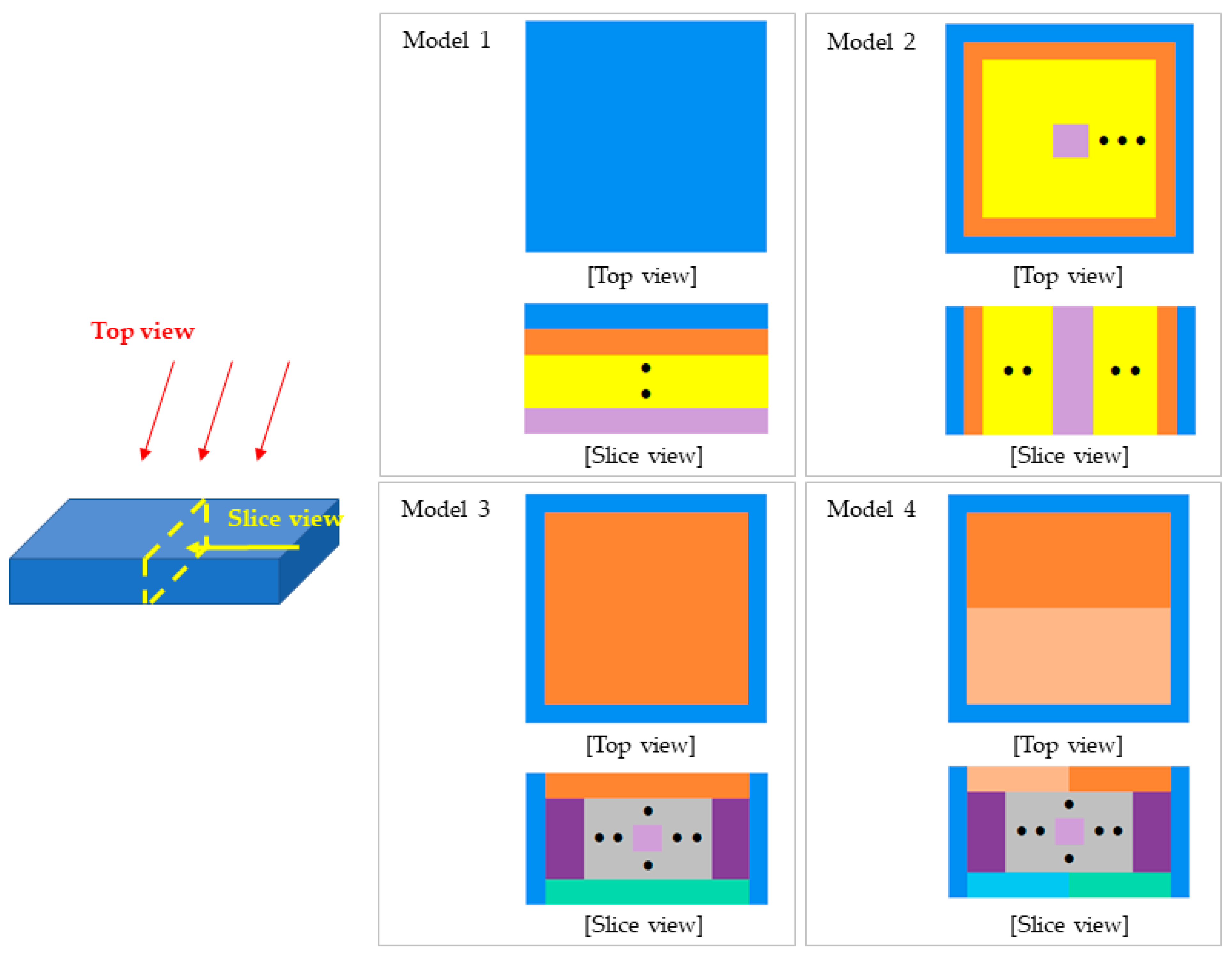 Top view

Slice view

Model 1

[Top view]

[Slice view]

Model 2

[Top view]

[Slice view]

Model 3

[Top view]

[Slice view]

Model 4

[Top view]

[Slice view]