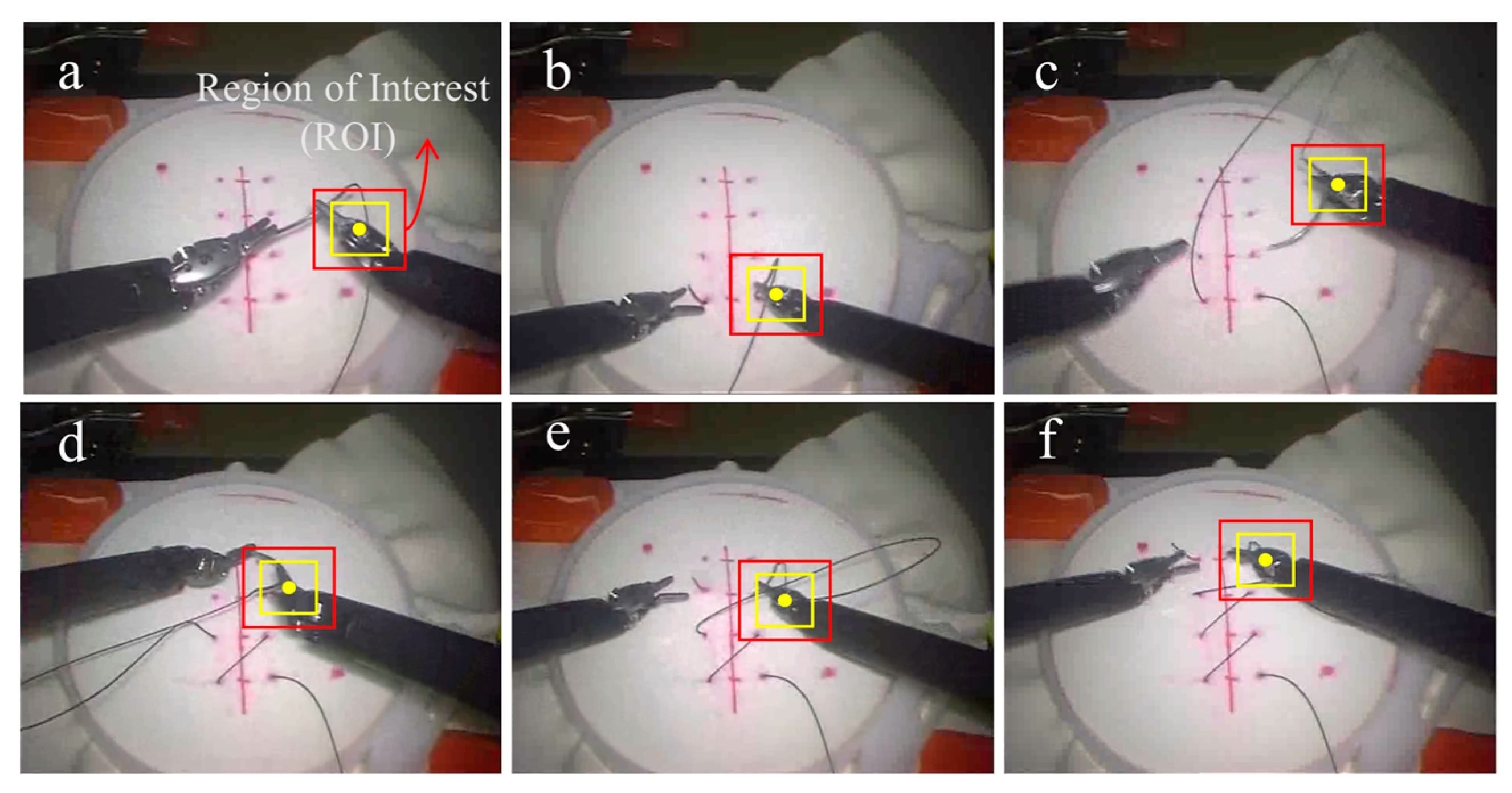 a
Region of Interest (ROI)
b
c
d
e
f