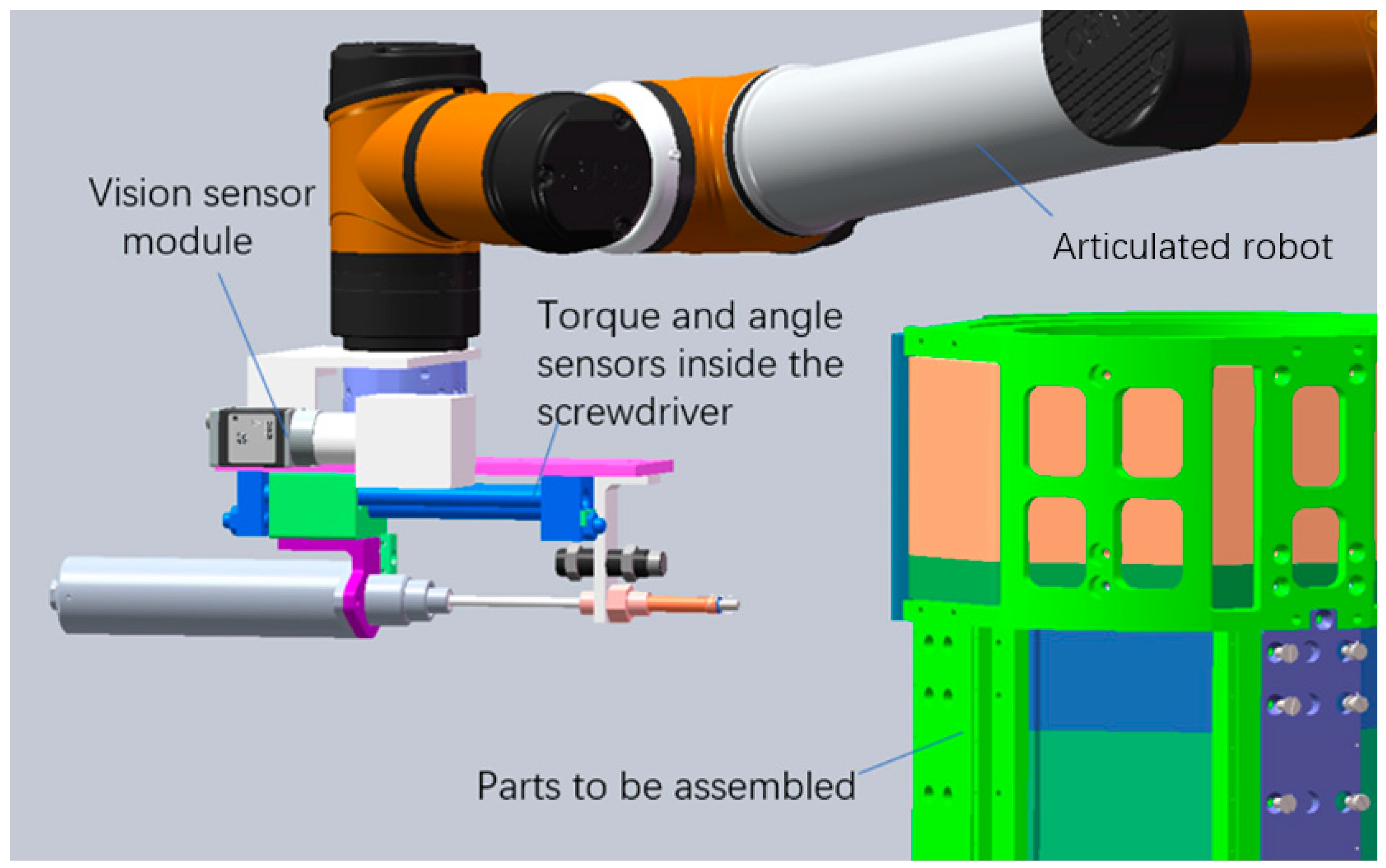 Vision sensor module

Articulated robot

Torque and angle sensors inside the screwdriver

Parts to be assembled