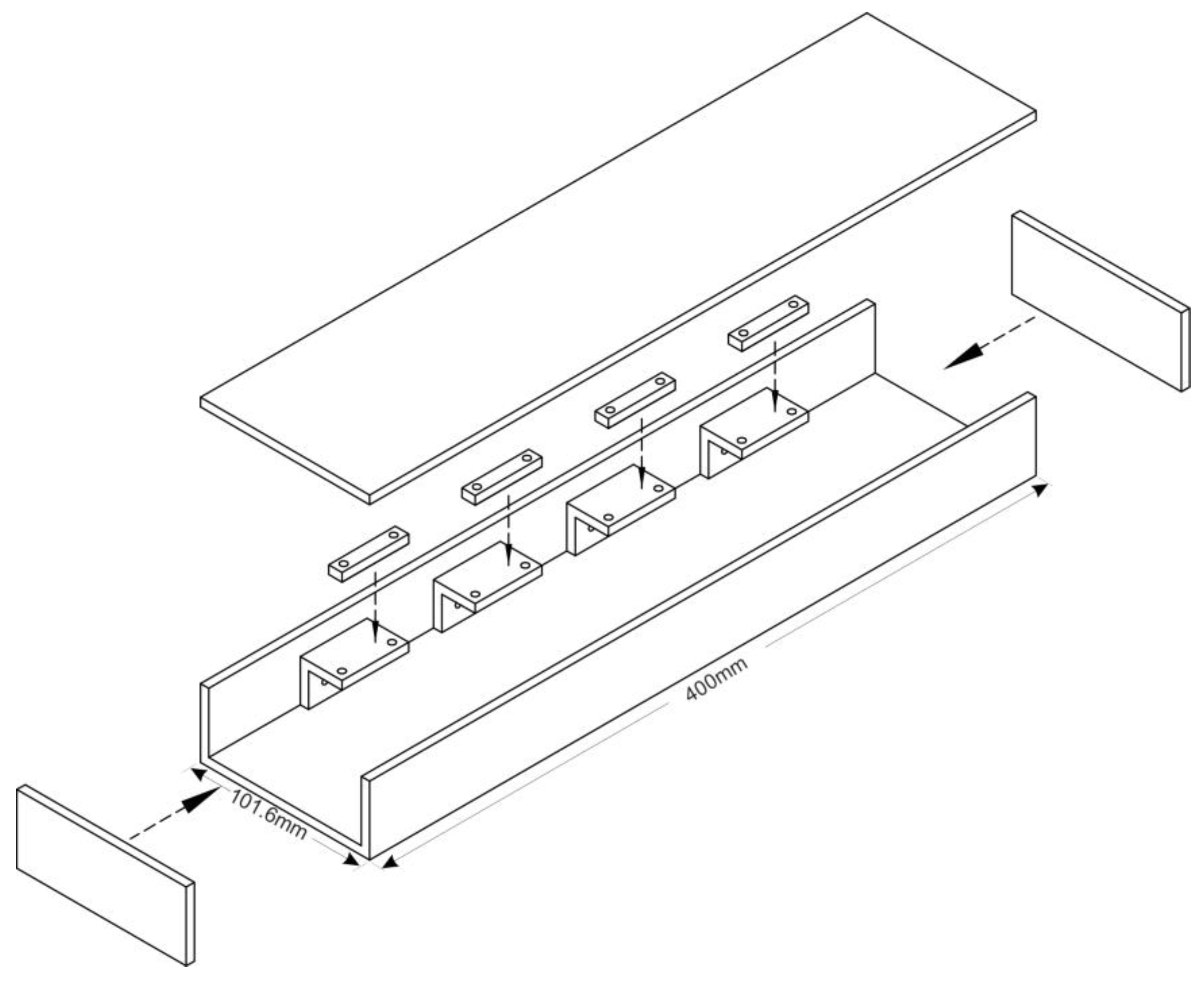 400mm

101.6mm