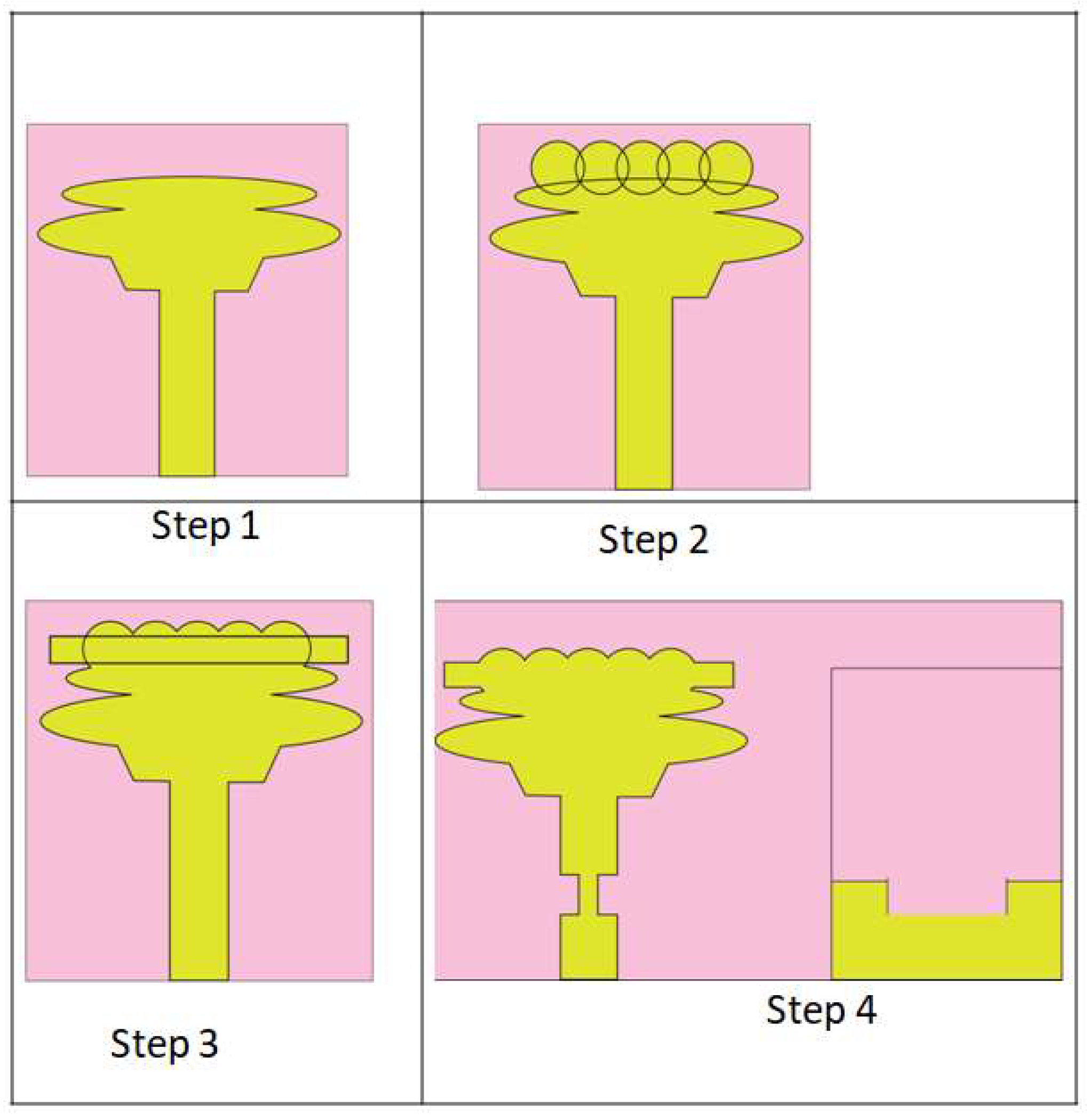 Step 1

Step 2

Step 3

Step 4