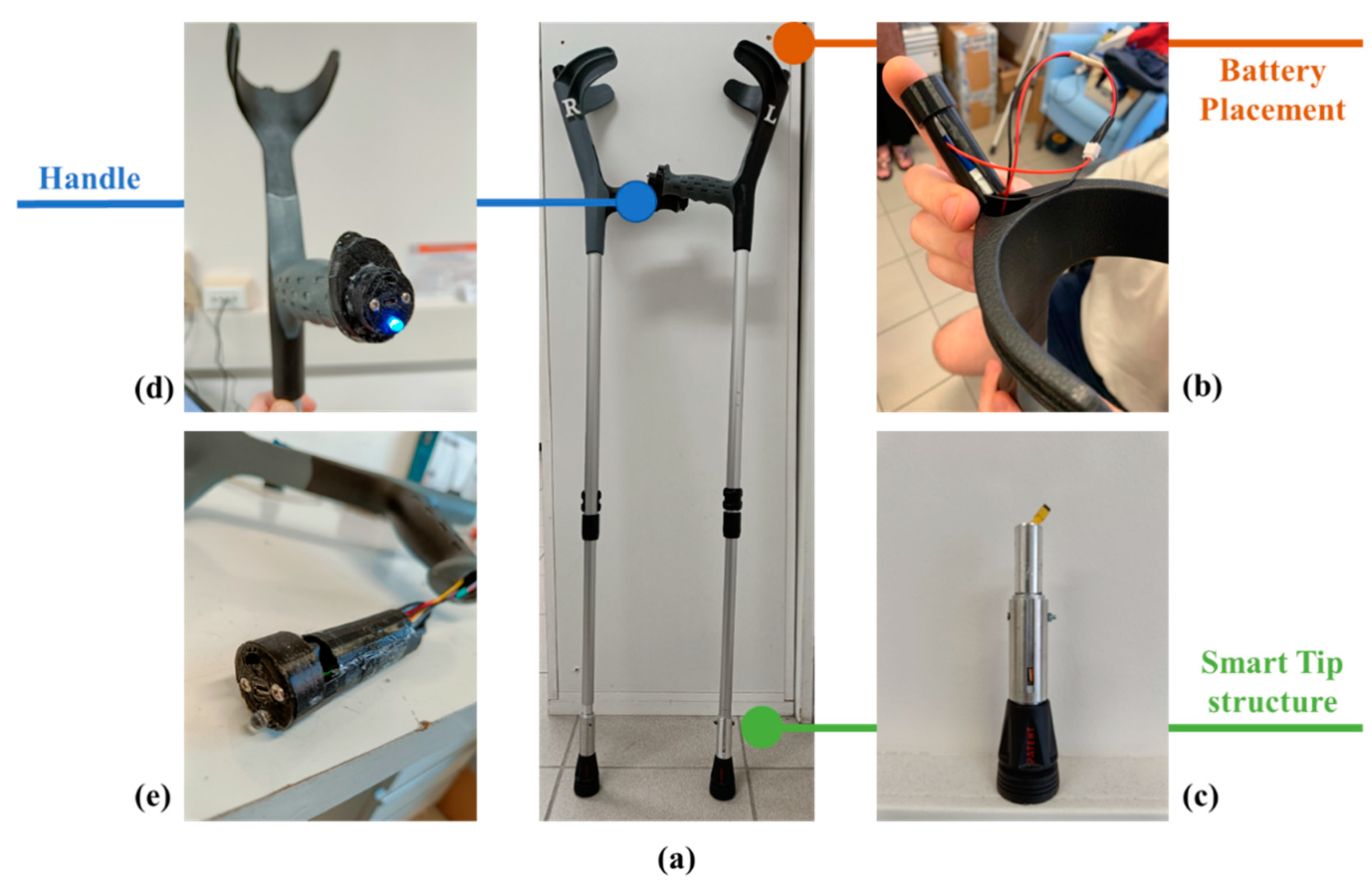 Handle

(d)

(e)

R

L

(a)

Battery Placement

(b)

Smart Tip structure

PATENT

(c)