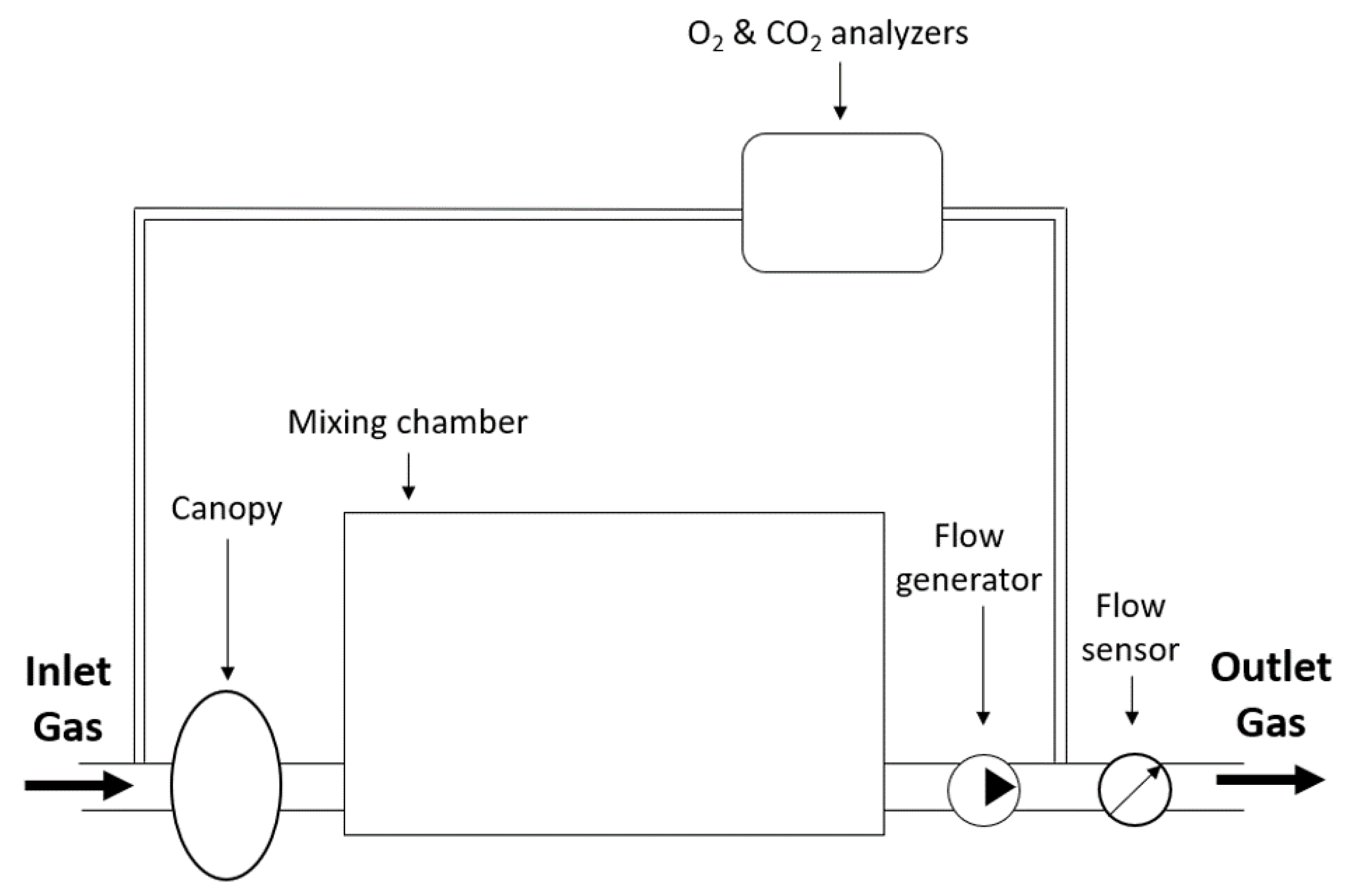 $O_2$ & $CO_2$ analyzers

Mixing chamber

Canopy

Flow generator

Flow sensor

Inlet Gas

Outlet Gas