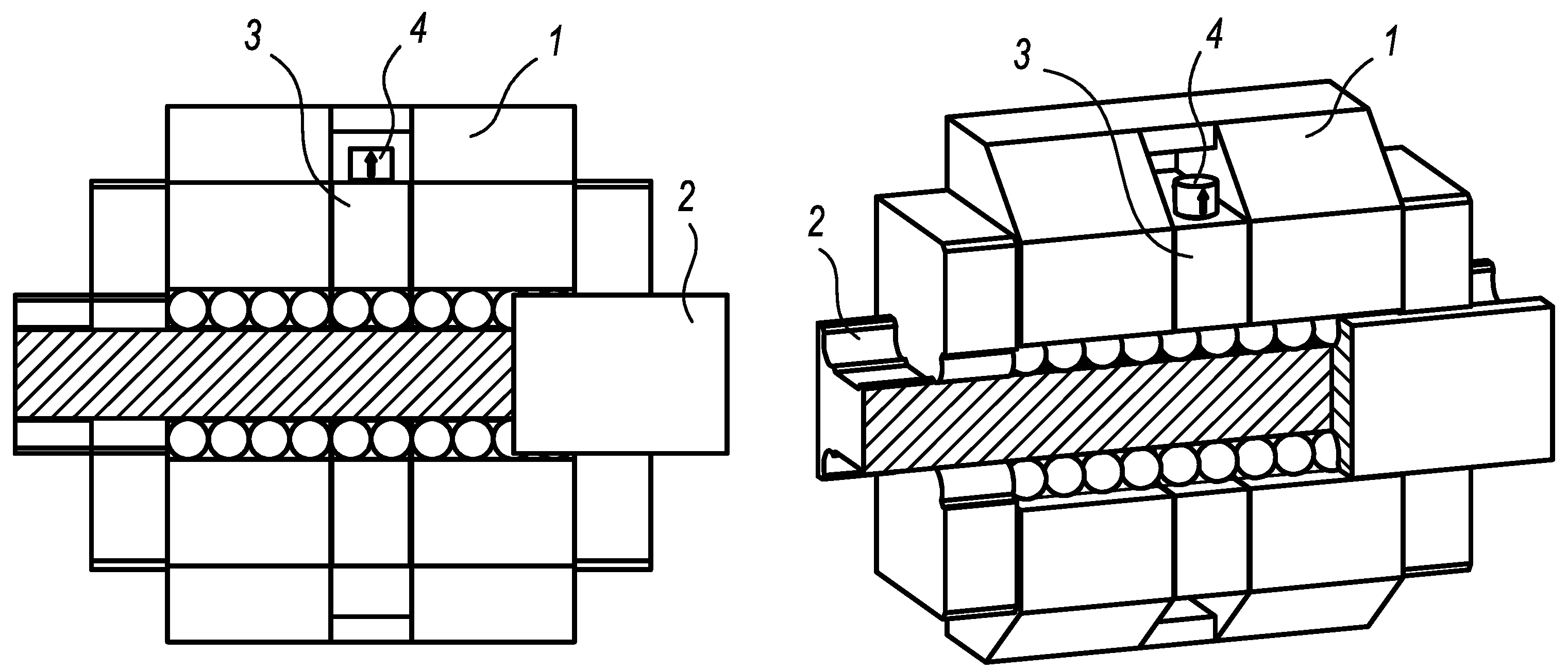 3
4
1
2
3
4
1
2