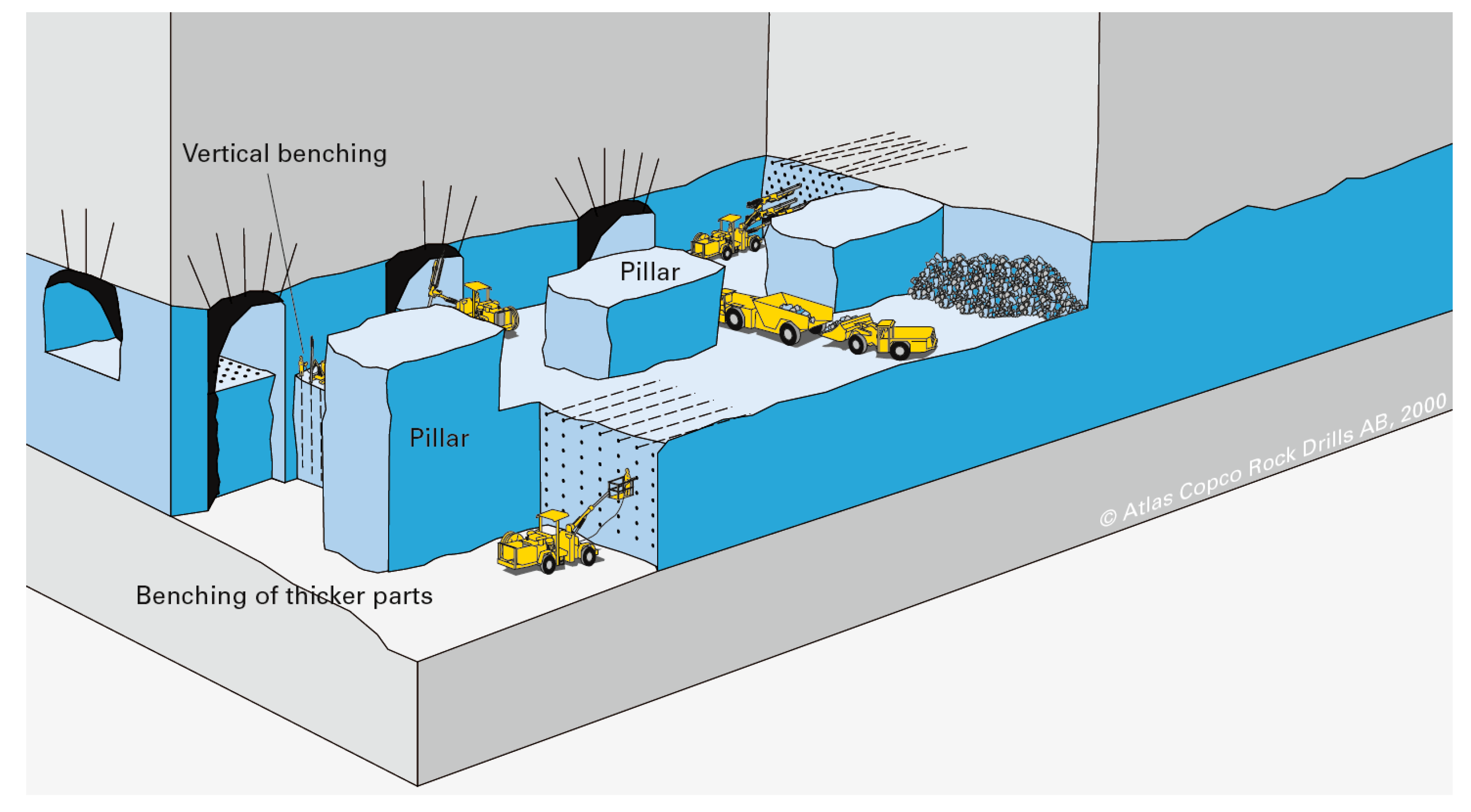 Vertical benching

Pillar

Pillar

Benching of thicker parts

© Atlas Copco Rock Drills AB, 2000