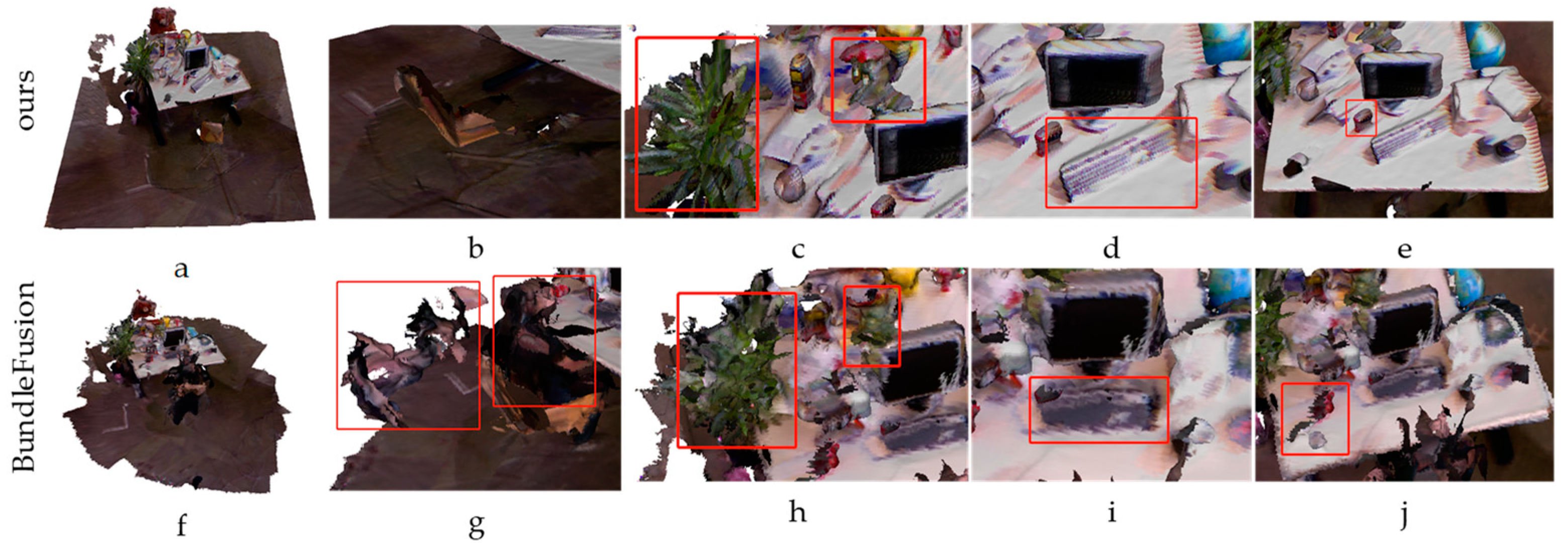 ours

a b c d e

BundleFusion

f g h i j