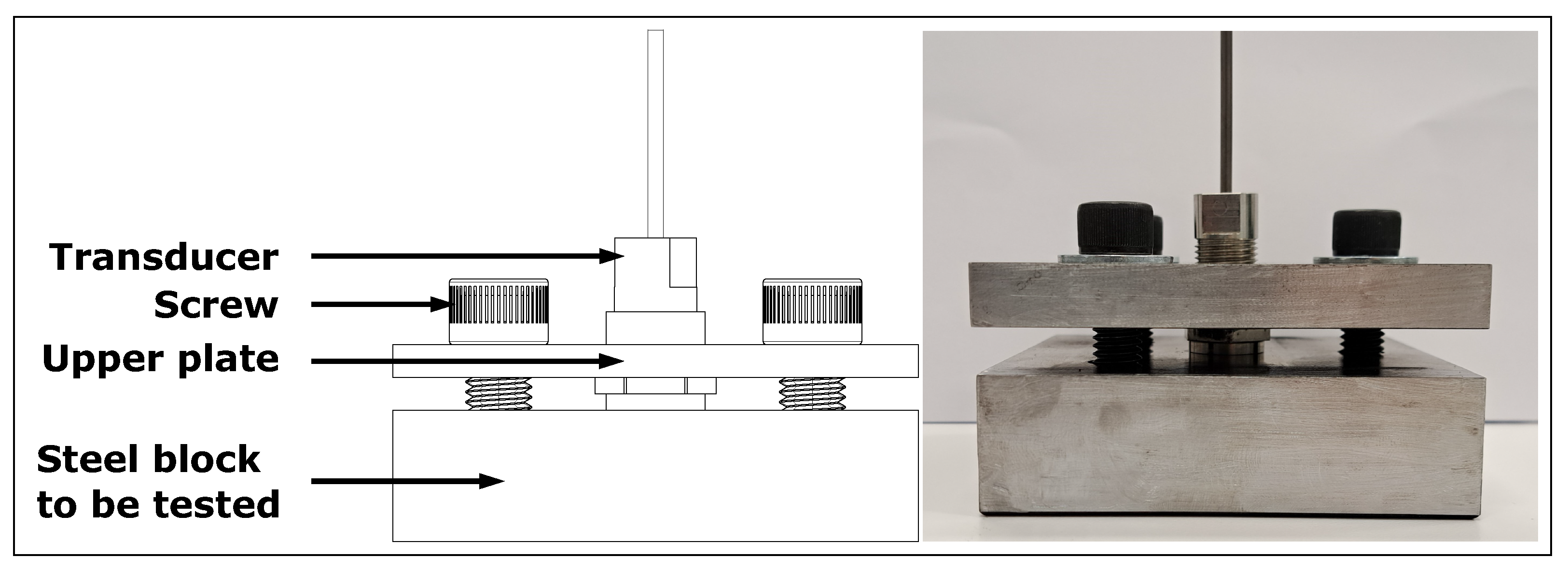 Transducer
Screw
Upper plate
Steel block to be tested