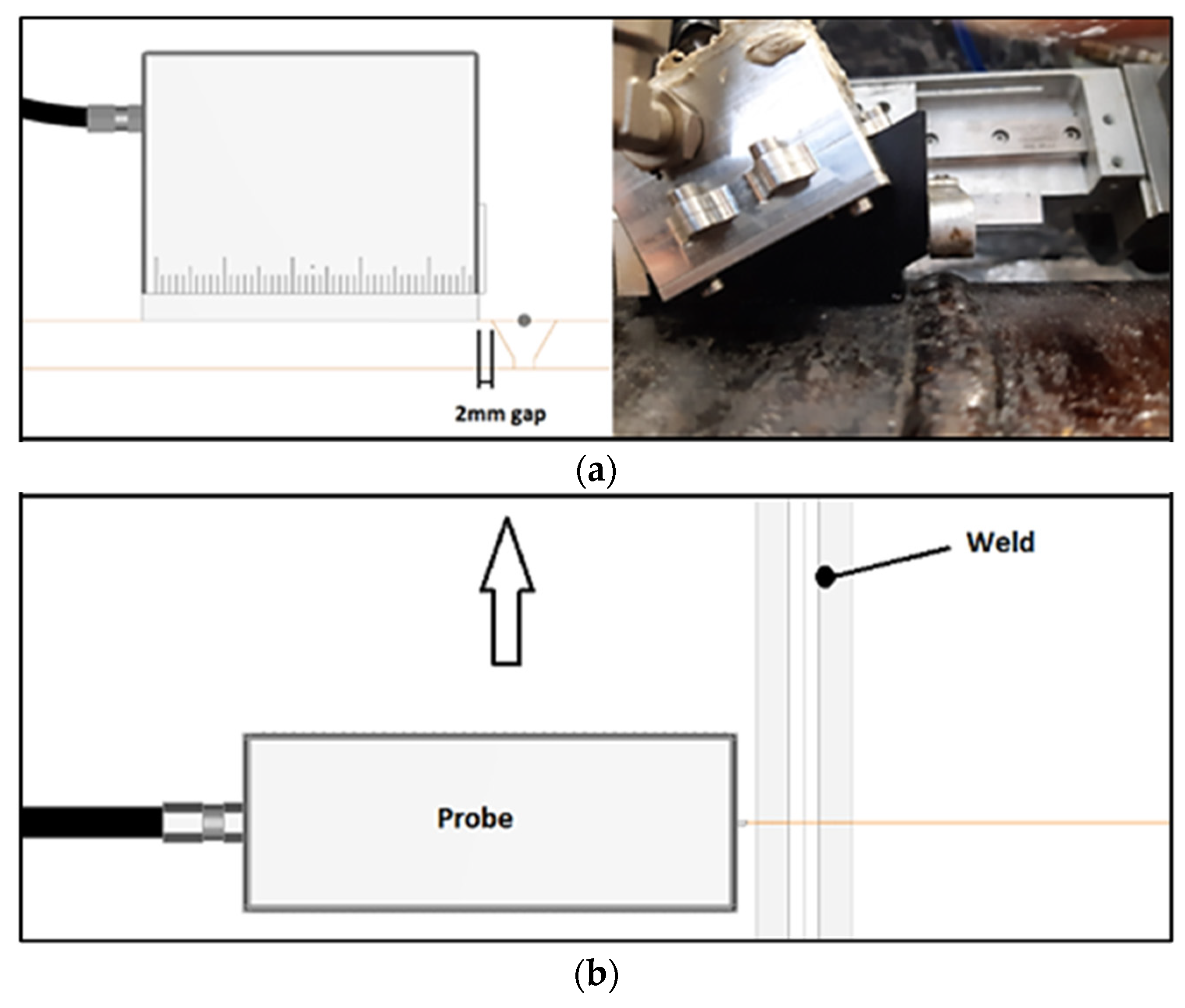 2mm gap

(a)

Weld

Probe

(b)