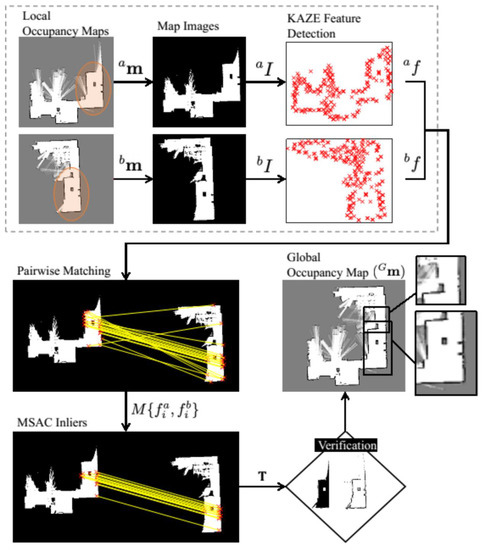 Local Occupancy Maps

Map Images

KAZE Feature Detection

${}^{a}\mathbf{m}$

${}^{a}I$

${}^{a}f$

${}^{b}\mathbf{m}$

${}^{b}I$

${}^{b}f$

Pairwise Matching

Global Occupancy Map (${}^{G}\mathbf{m}$)

$M\{f_i^a, f_i^b\}$

MSAC Inliers

$\mathbf{T}$

Verification