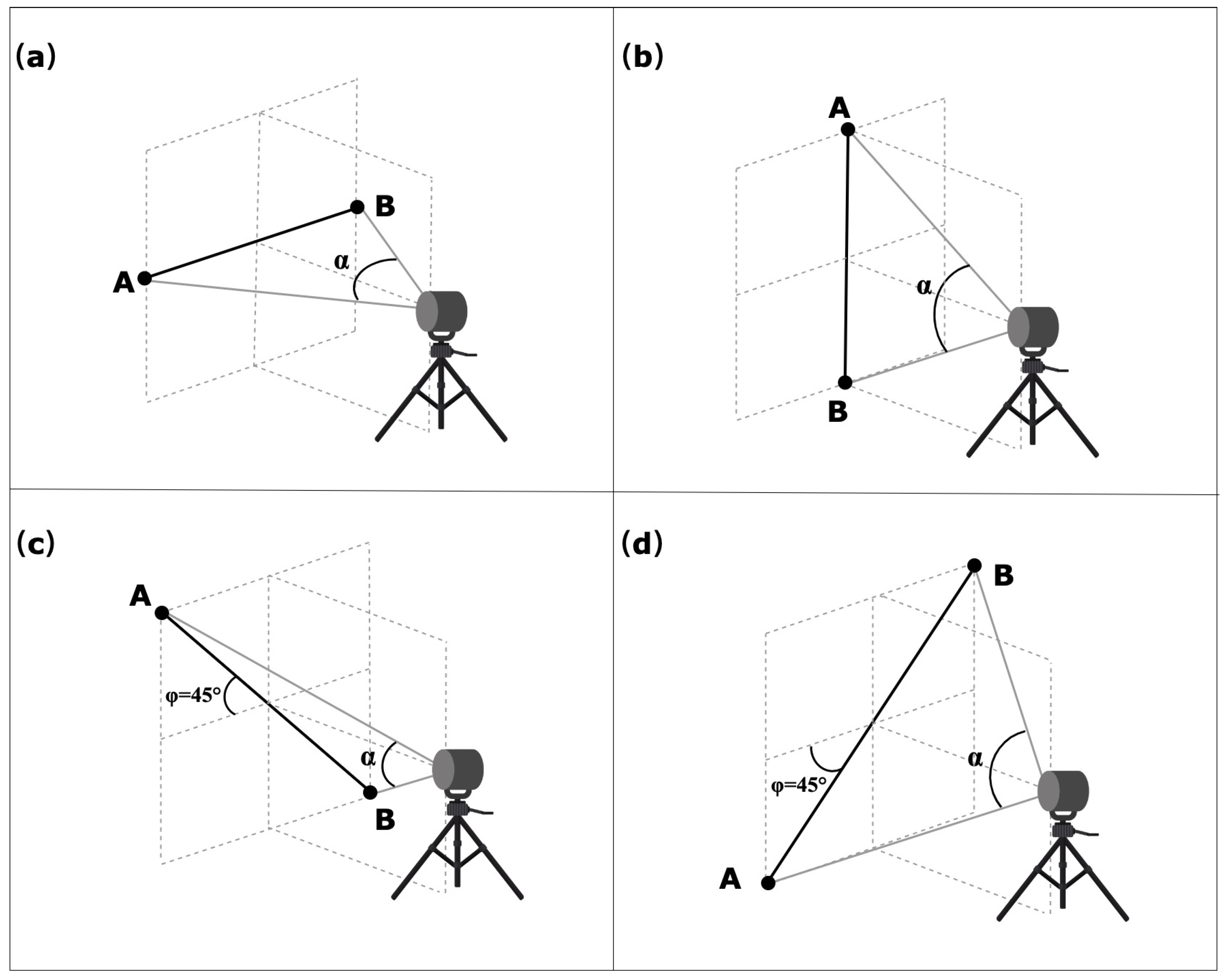 (a)

B

α

A

(b)

A

α

B

(c)

A

φ=45°

α

B

(d)

B

α

φ=45°

A