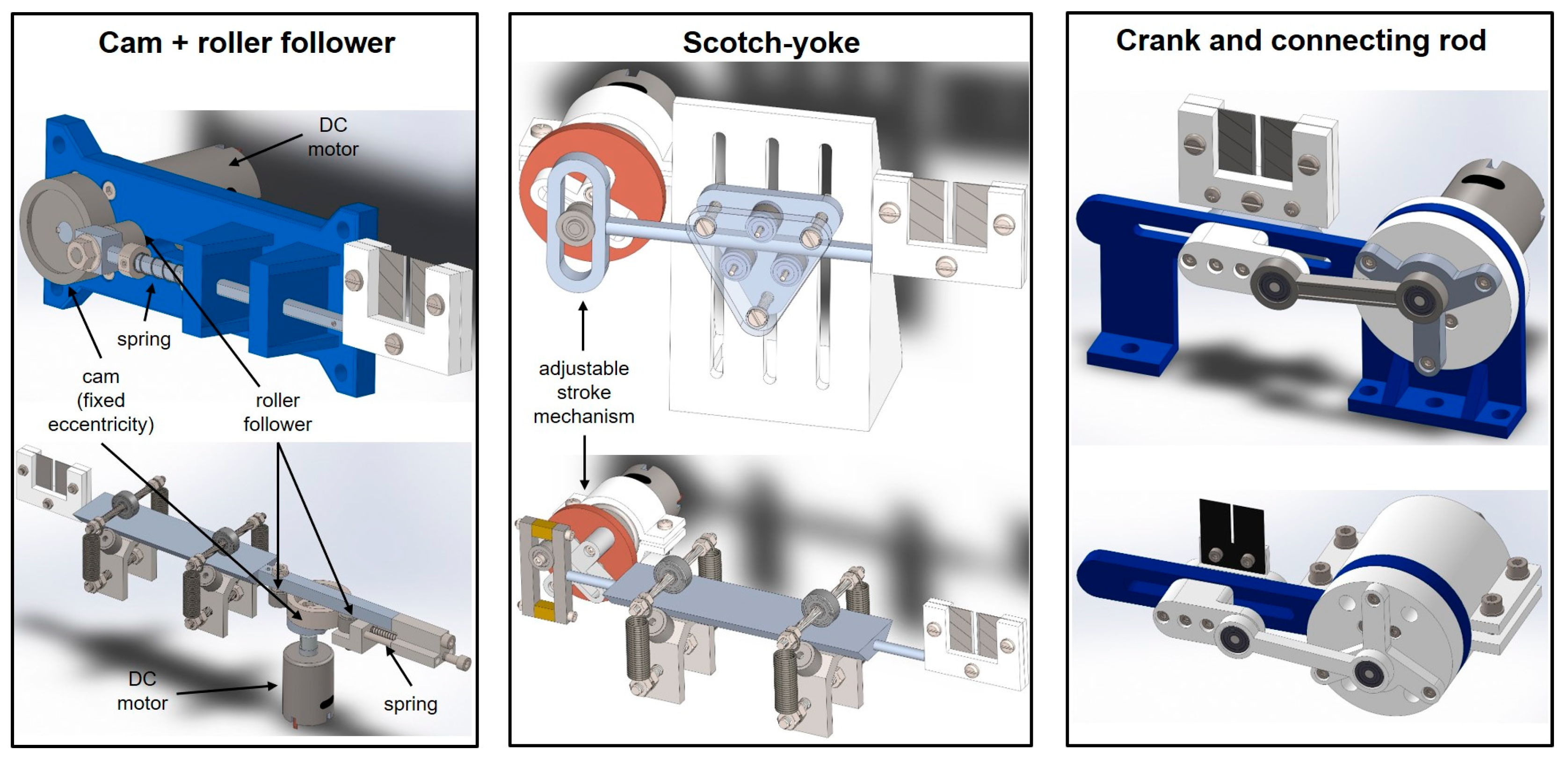 Cam + roller follower

DC motor

spring

cam (fixed eccentricity)

roller follower

DC motor

spring

Scotch-yoke

adjustable stroke mechanism

Crank and connecting rod