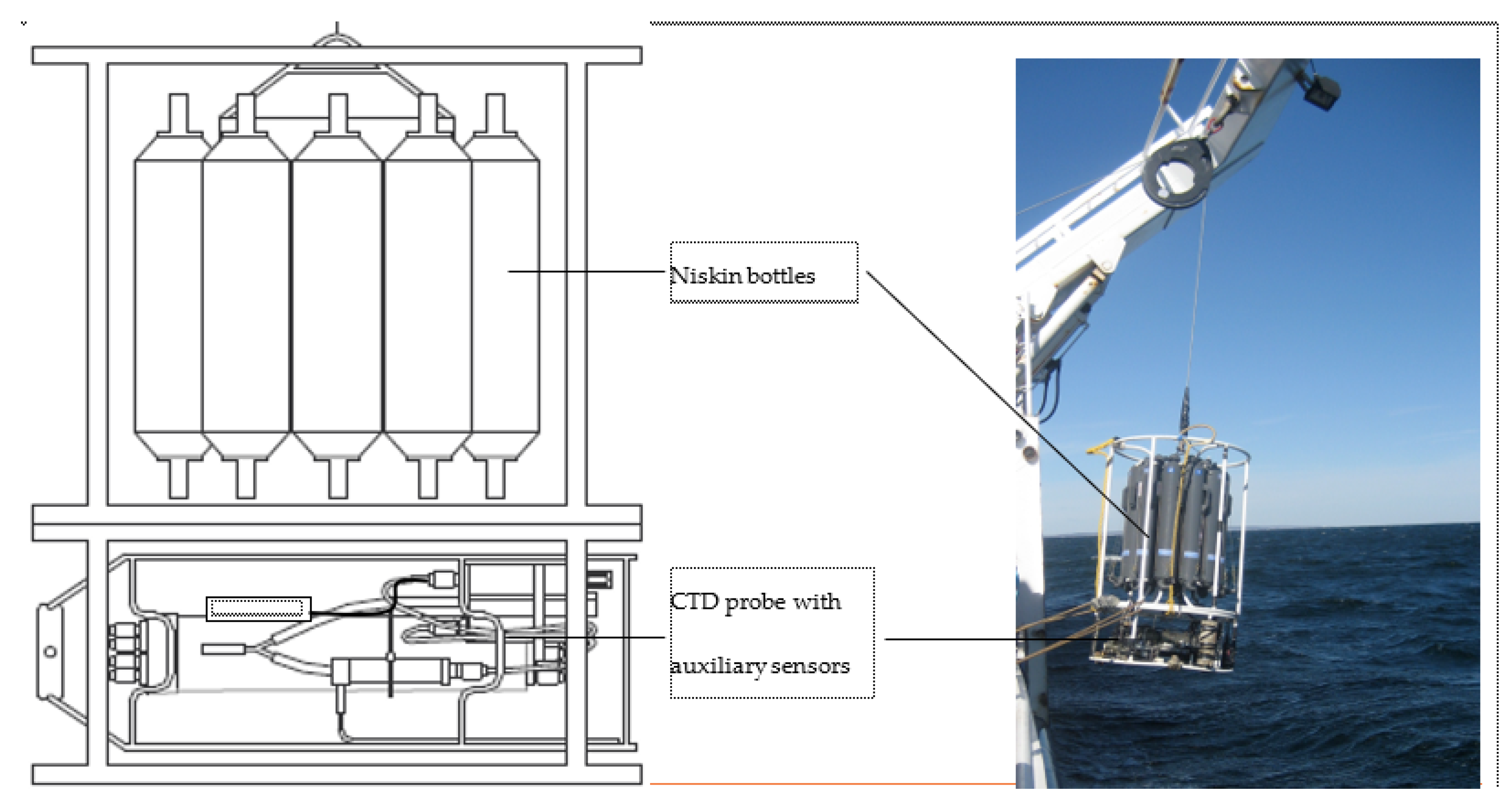 Niskin bottles

CTD probe with

auxiliary sensors