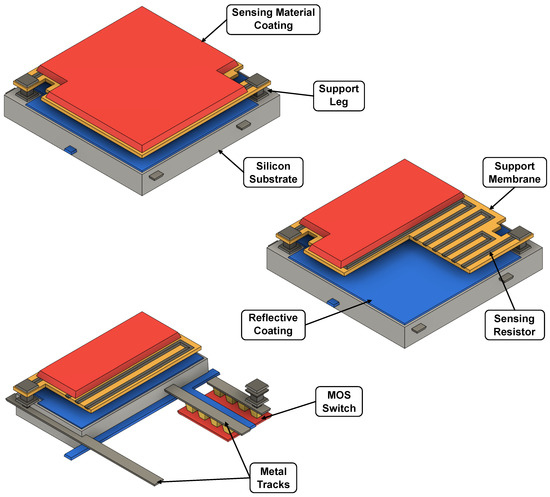 Sensing Material Coating

Support Leg

Silicon Substrate

Support Membrane

Reflective Coating

Sensing Resistor

MOS Switch

Metal Tracks