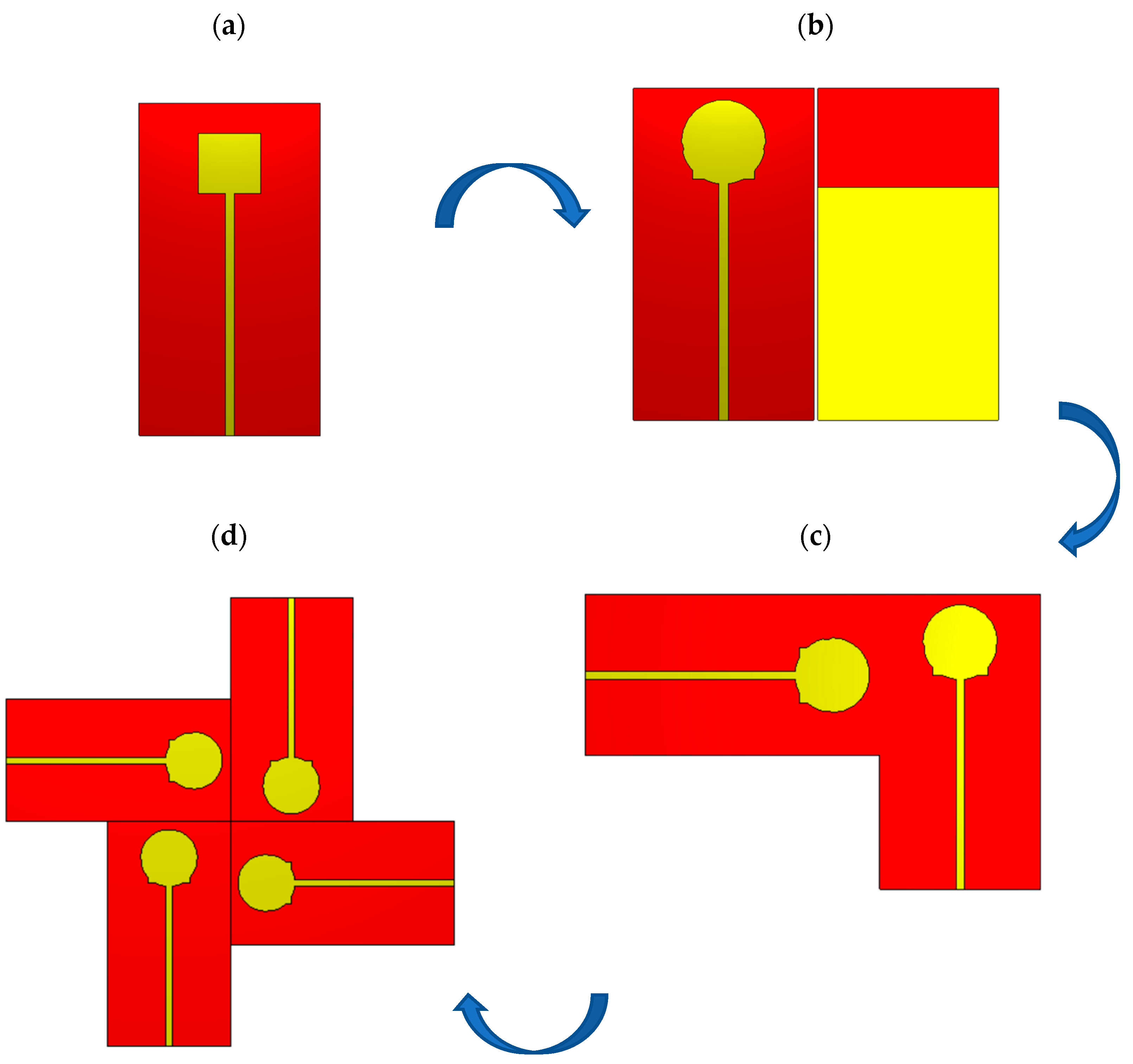 (a)

(b)

(d)

(c)