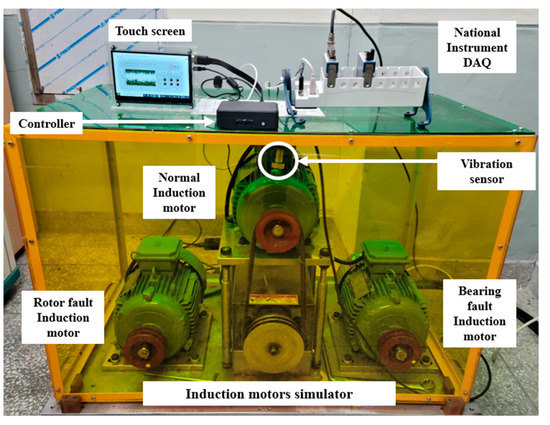 Touch screen

National Instrument DAQ

Controller

Vibration sensor

Normal Induction motor

Rotor fault Induction motor

Bearing fault Induction motor

Induction motors simulator