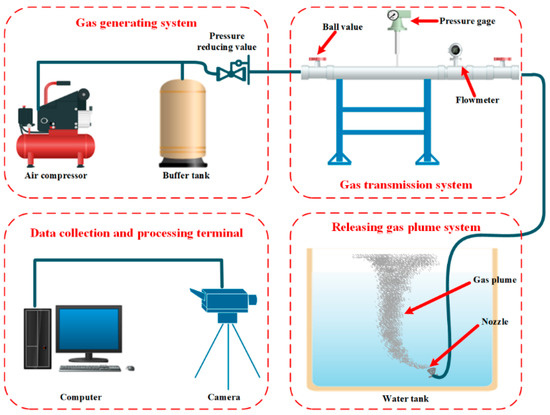 Gas generating system

Pressure reducing value

Air compressor

Buffer tank

Ball value

Pressure gage

Flowmeter

Gas transmission system

Data collection and processing terminal

Computer

Camera

Releasing gas plume system

Gas plume

Nozzle

Water tank